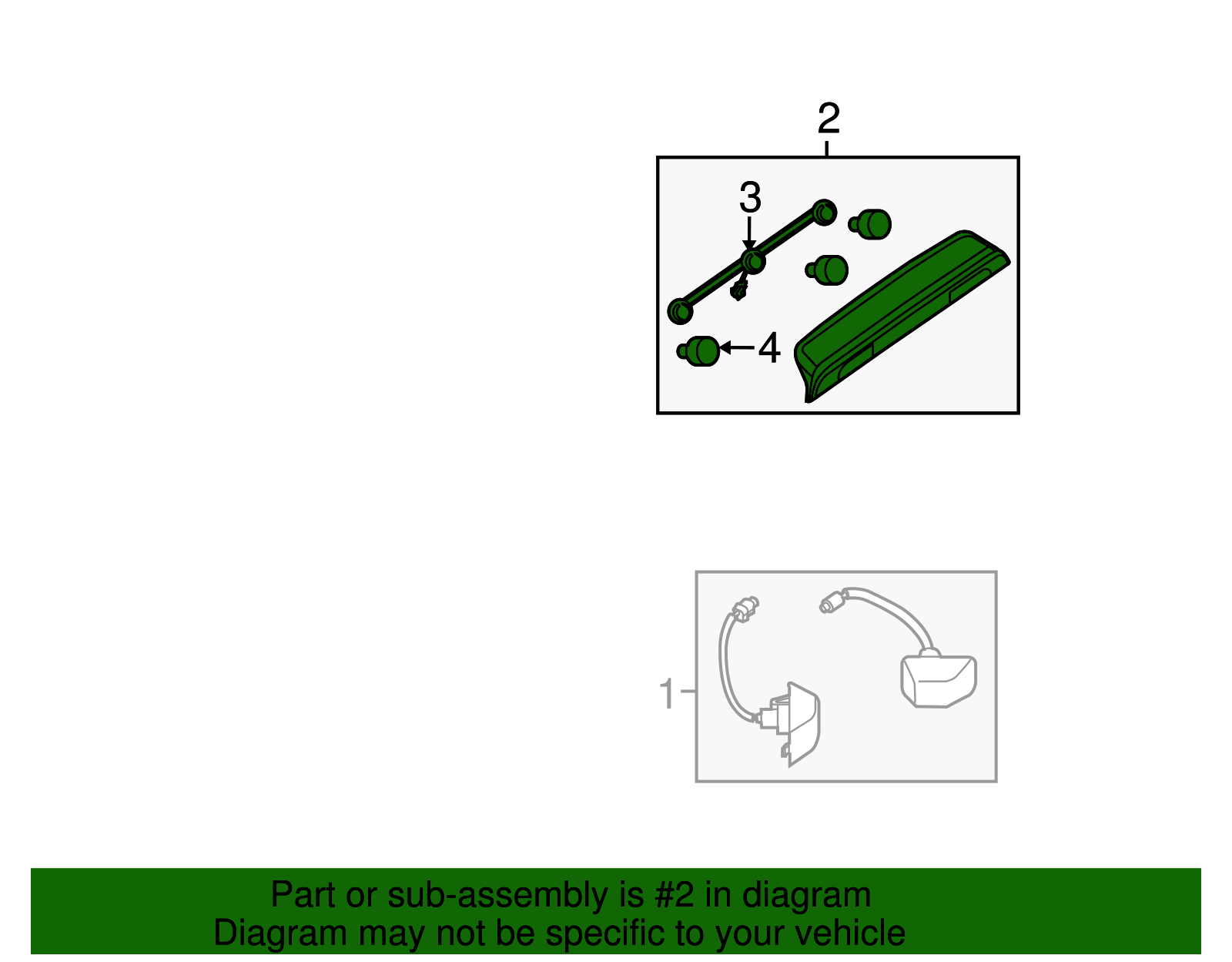 2
3
4
1
Part or sub-assembly is #2 in diagram
Diagram may not be specific to your vehicle