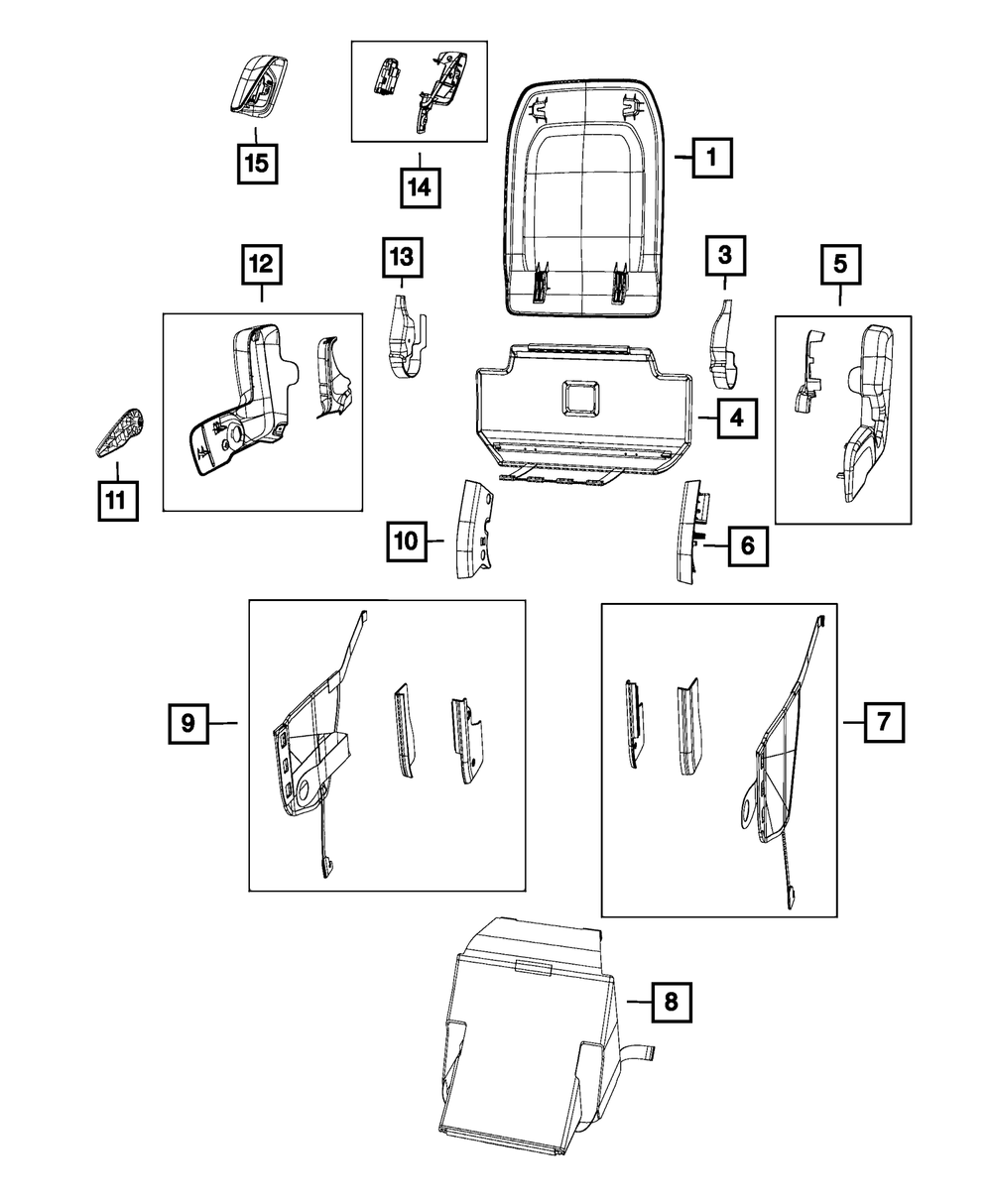 15
14
1
12
13
3
5
4
11
10
6
9
7
8