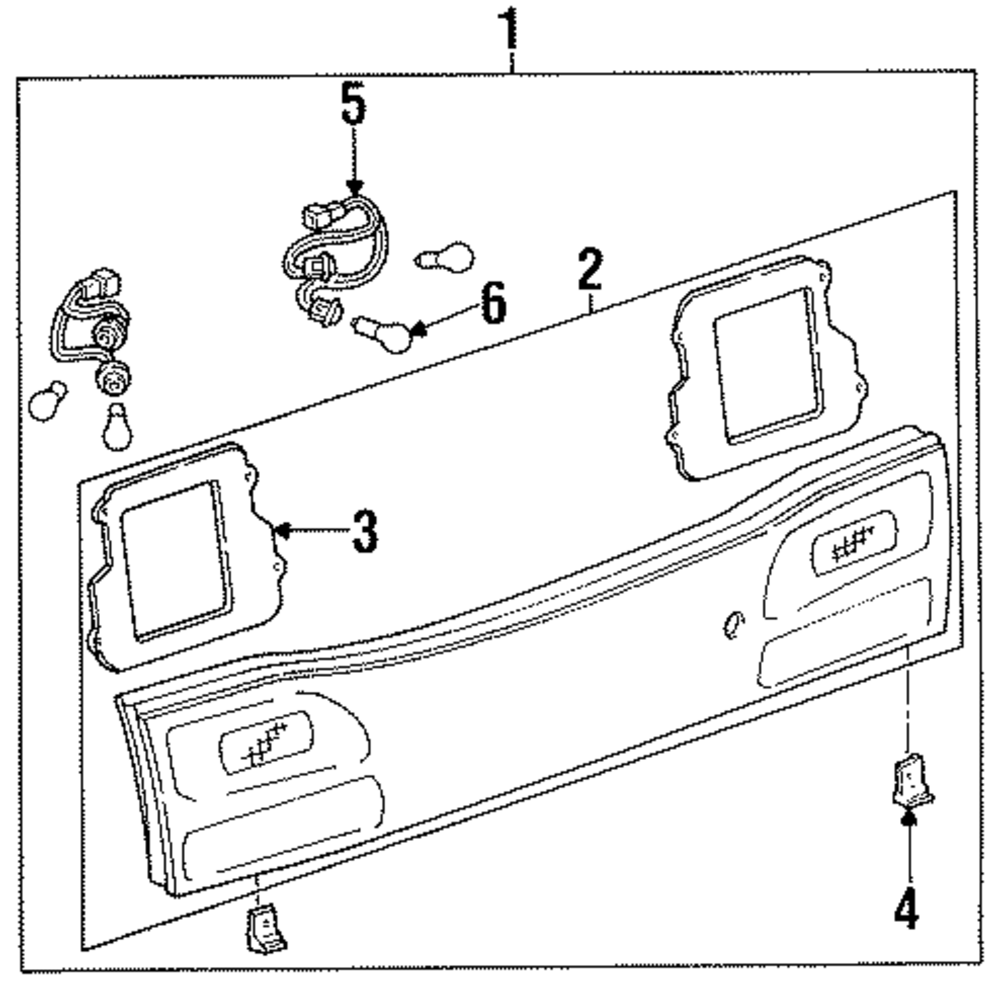 1
5
2
6
3
4