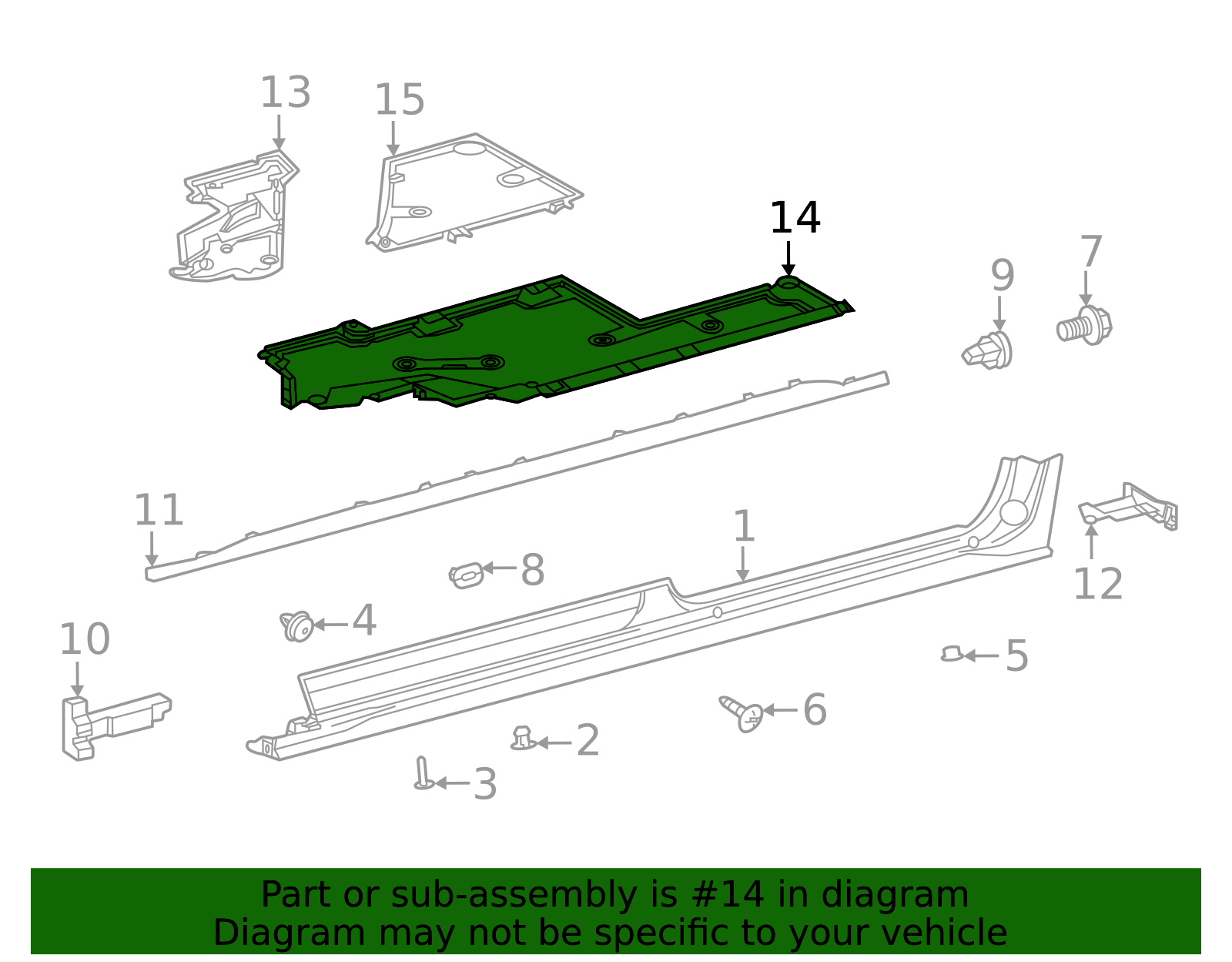 13
15
14
9
7
11
1
8
12
4
10
5
6
2
3

Part or sub-assembly is #14 in diagram
Diagram may not be specific to your vehicle