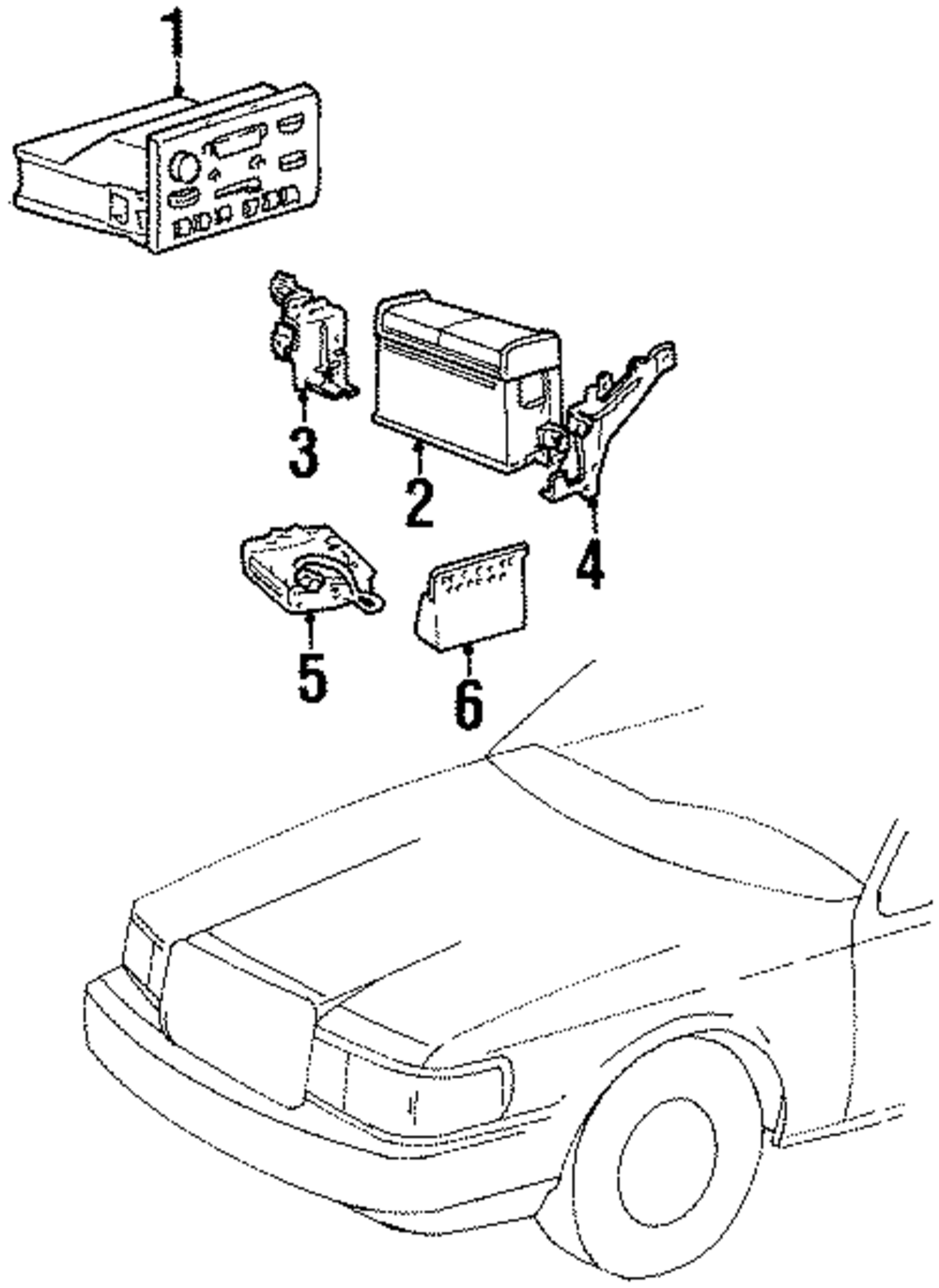 1

3

2

4

5

6