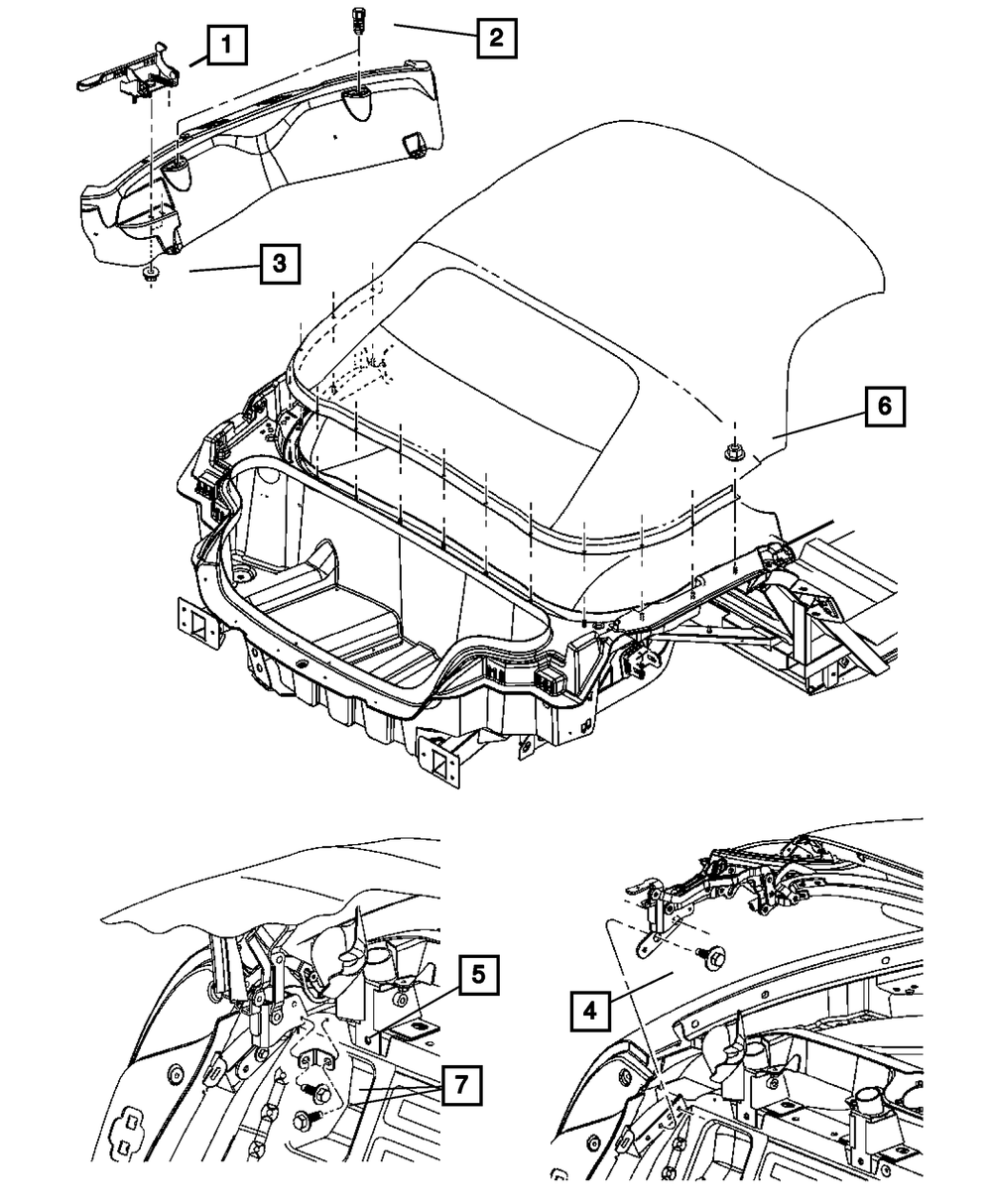 1
2
3
6
5
7
4