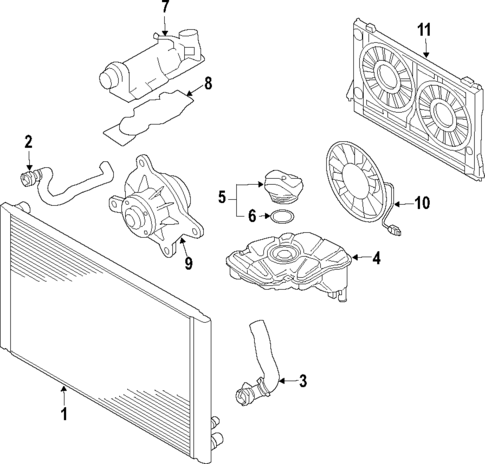 7
11
8
2
5
6
10
9
4
3
1