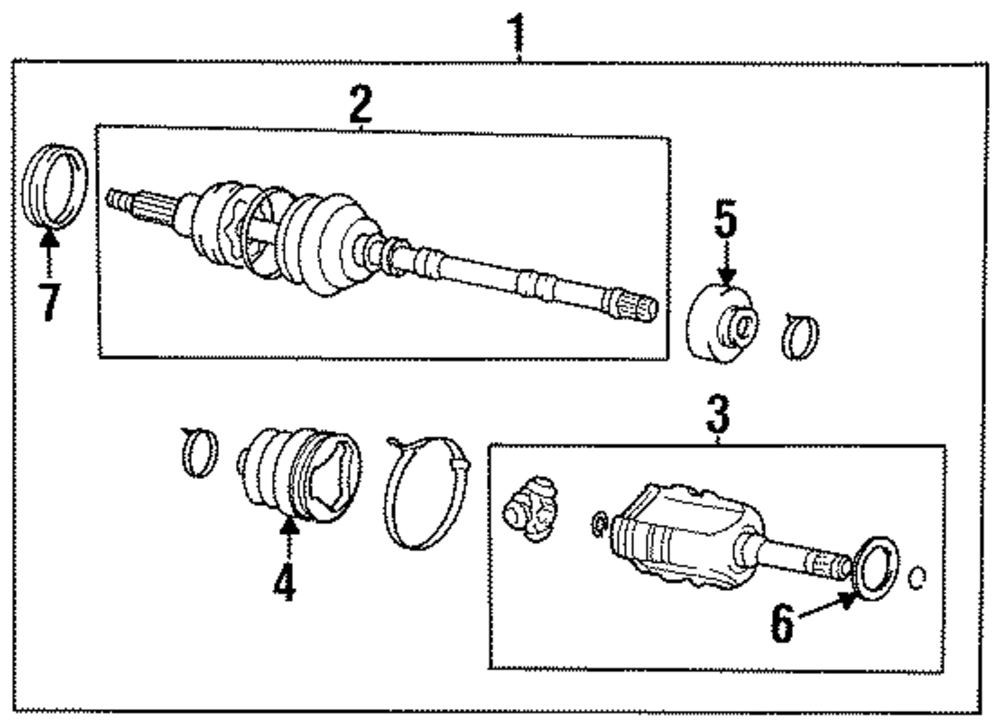 1
2
7
5
3
4
6