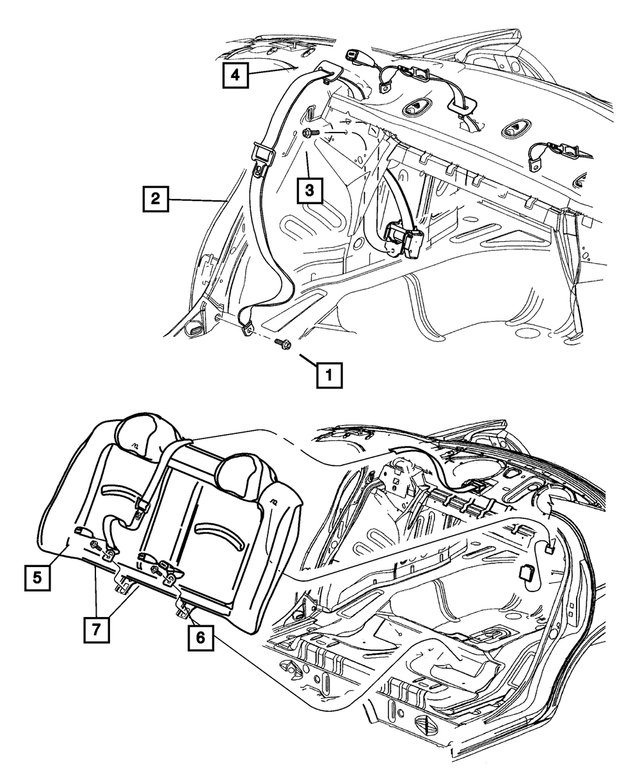 4
2
3
1
5
7
6