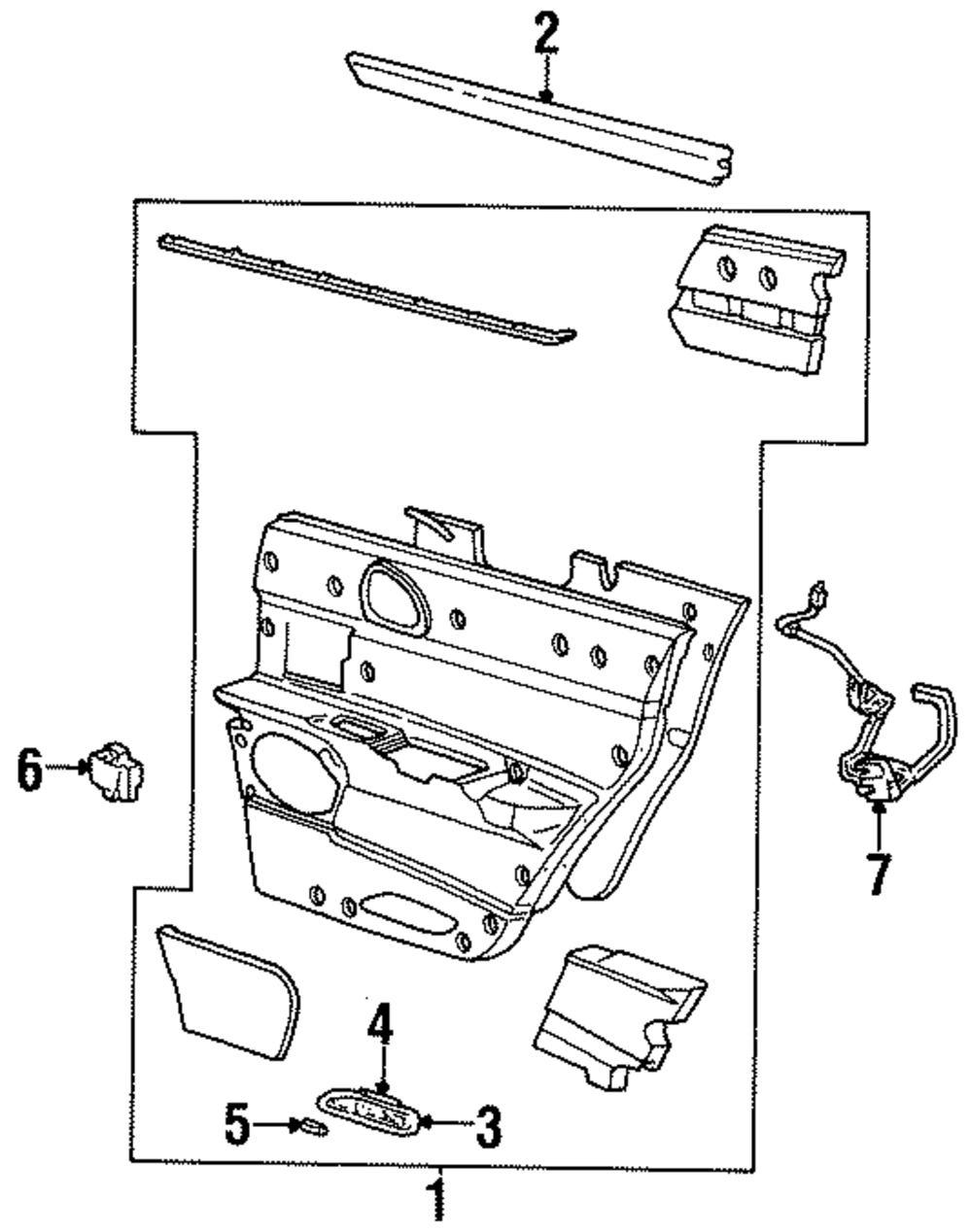 2
6
7
4
5
3
1