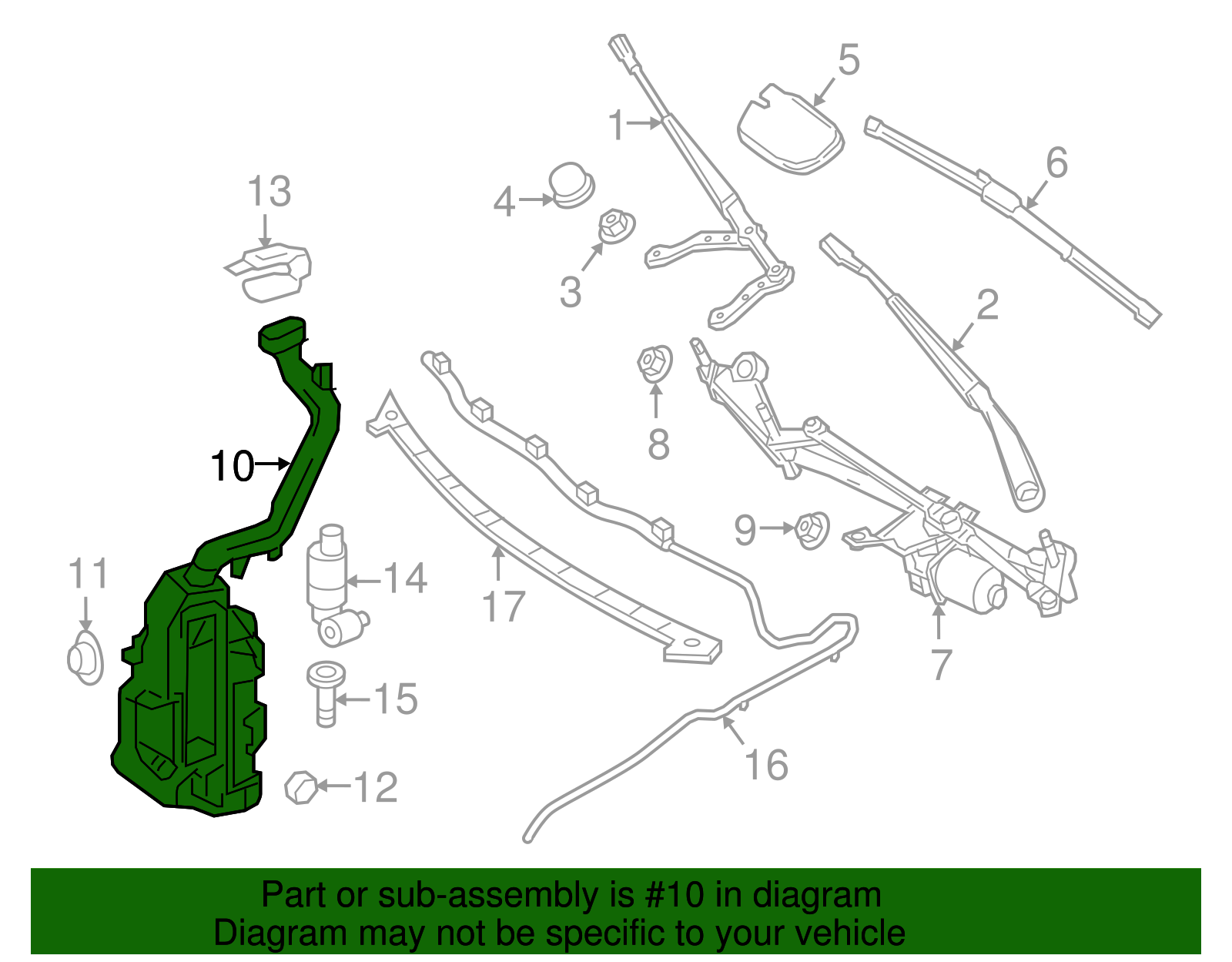 5
1
6
13
4
3
2
8
10
9
11
14
17
7
15
16
12

Part or sub-assembly is #10 in diagram
Diagram may not be specific to your vehicle