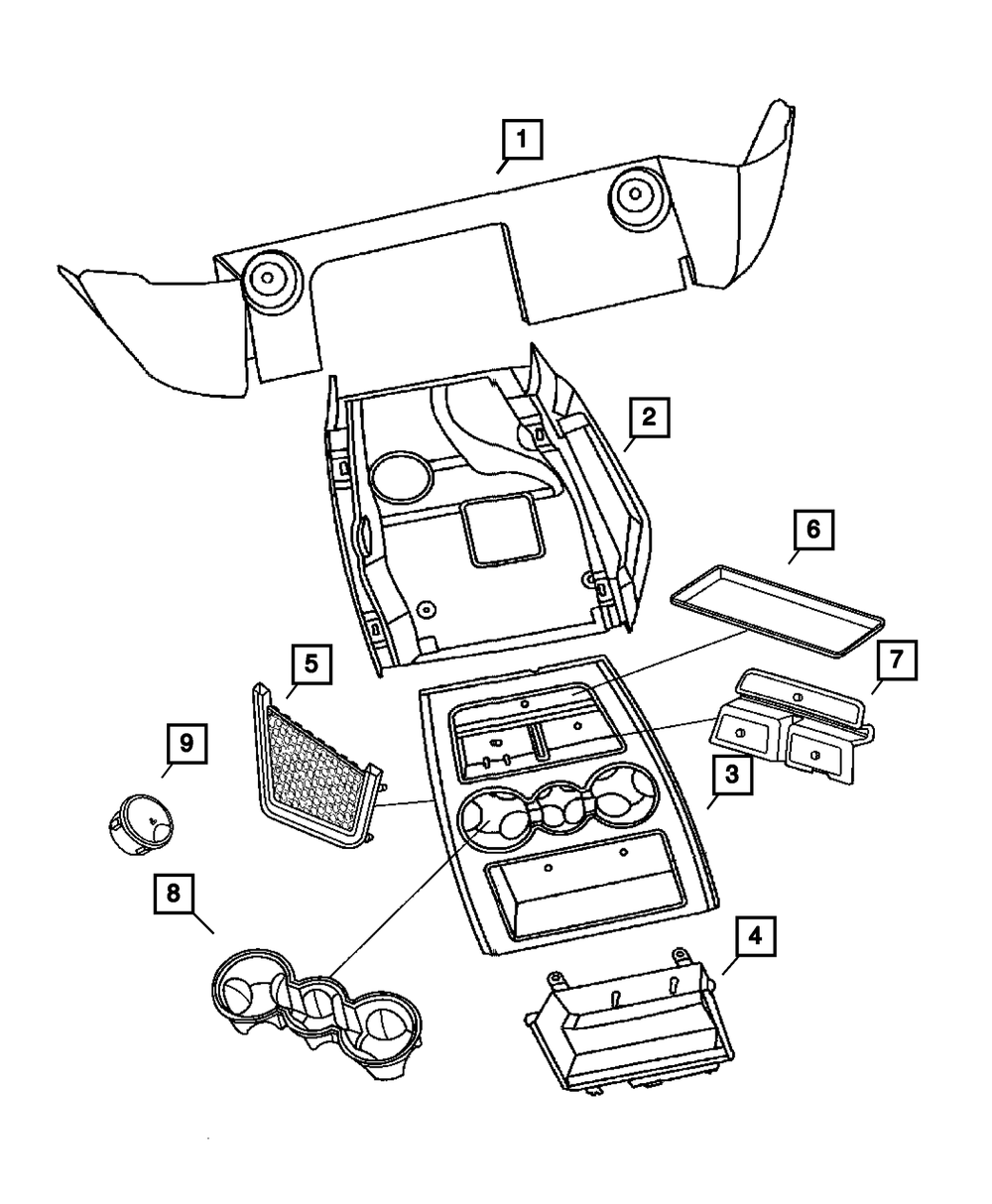 1
2
6
5
7
9
3
8
4