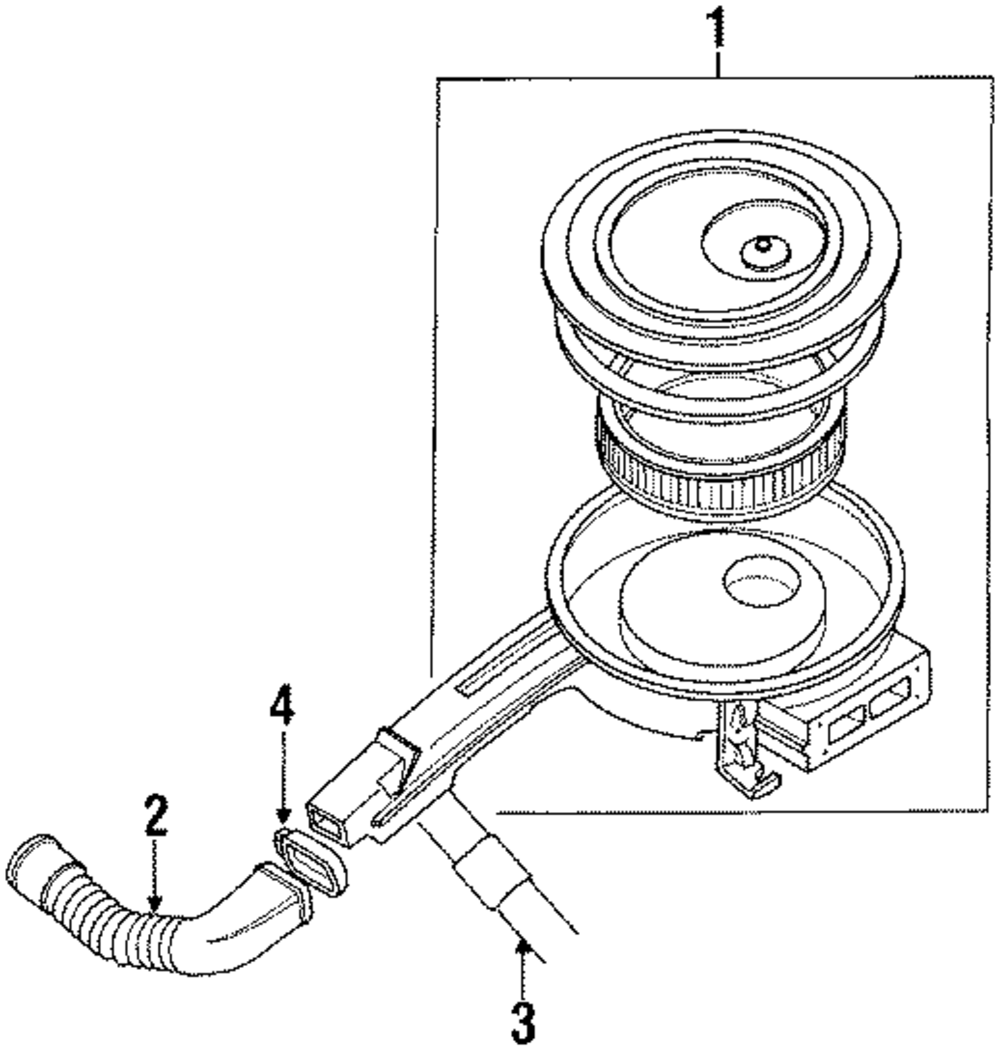 1
4
2
3