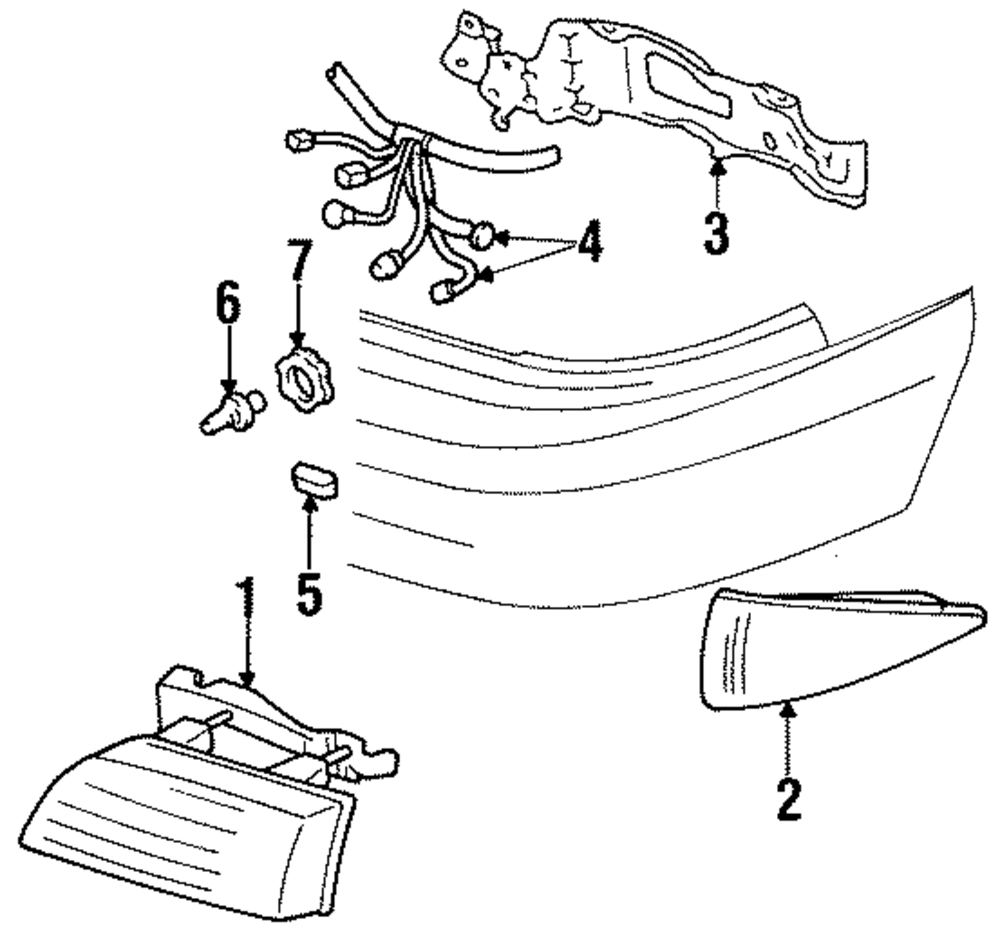 3
4
7
6
5
1
2