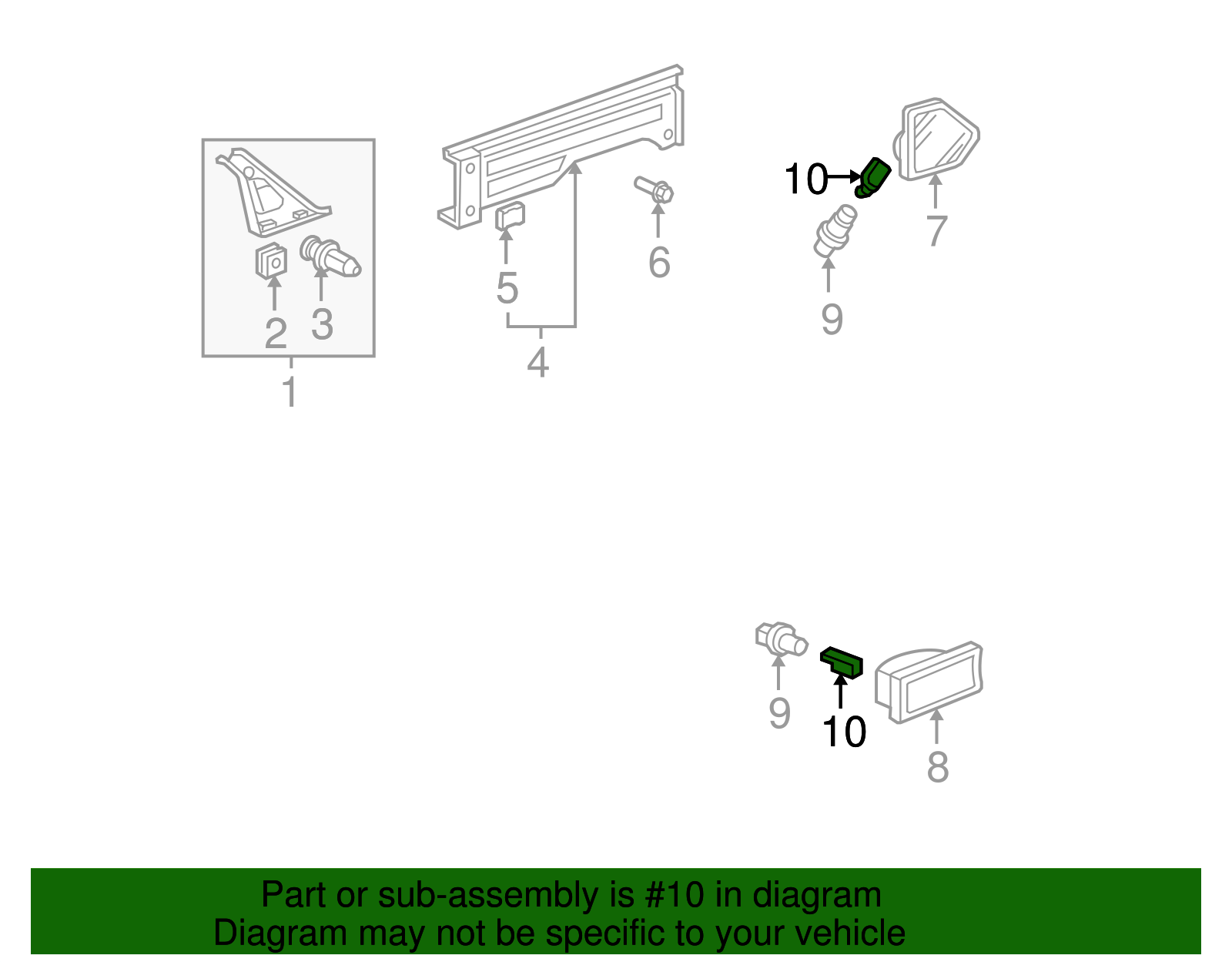 2 3
1
5
4
6
10
7
9
9
10
8

Part or sub-assembly is #10 in diagram
Diagram may not be specific to your vehicle