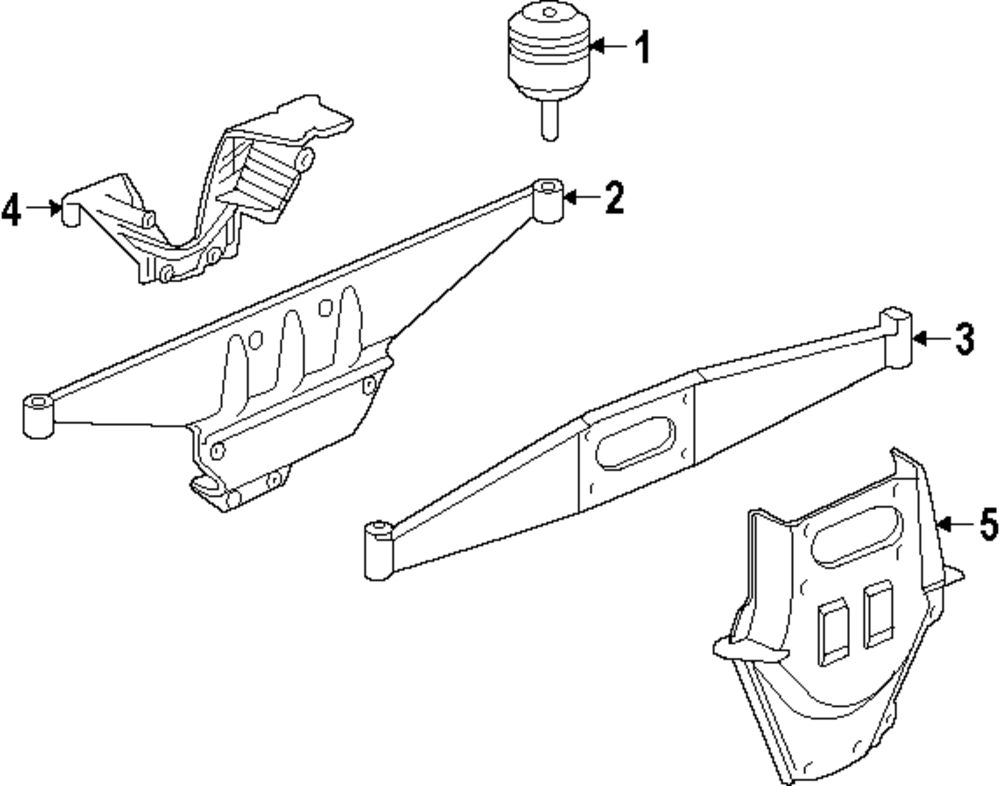 1
4
2
3
5