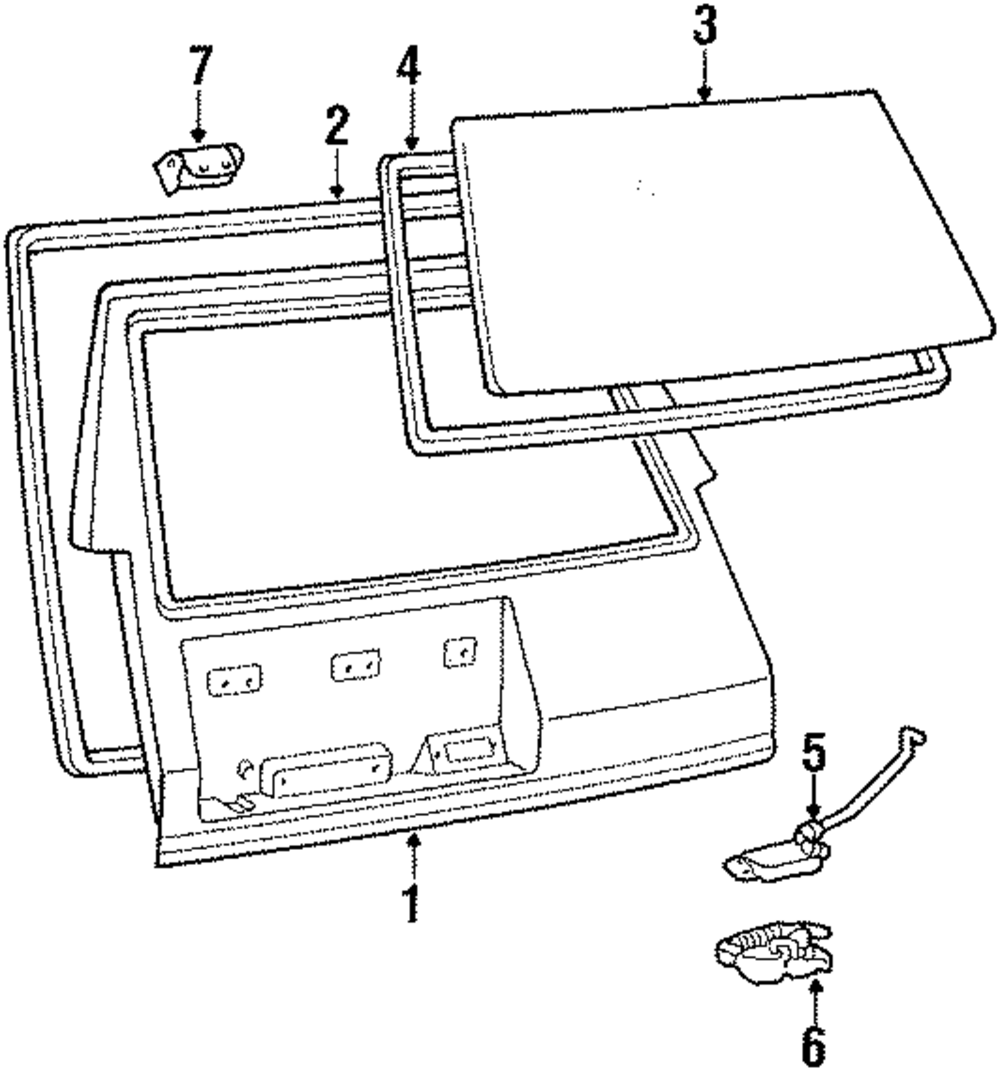 7
2
4
3
5
1
6