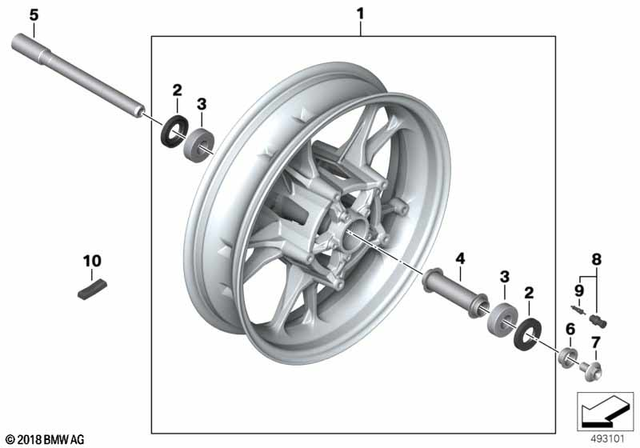 5
1
2
3
10
4
3
2
8
9
6
7
© 2018 BMW AG
493101