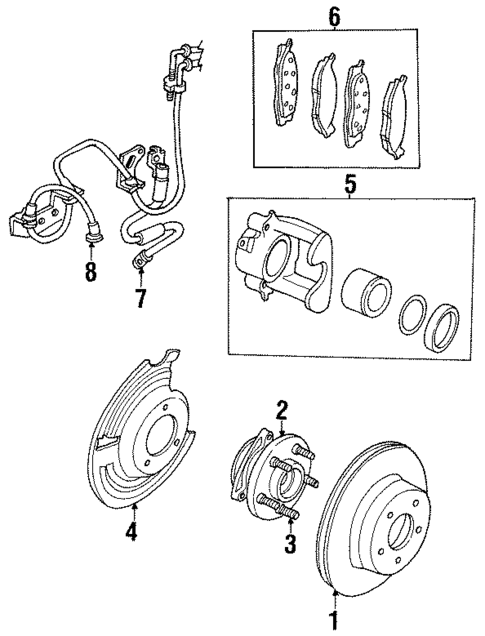 6
5
8
7
2
4
3
1