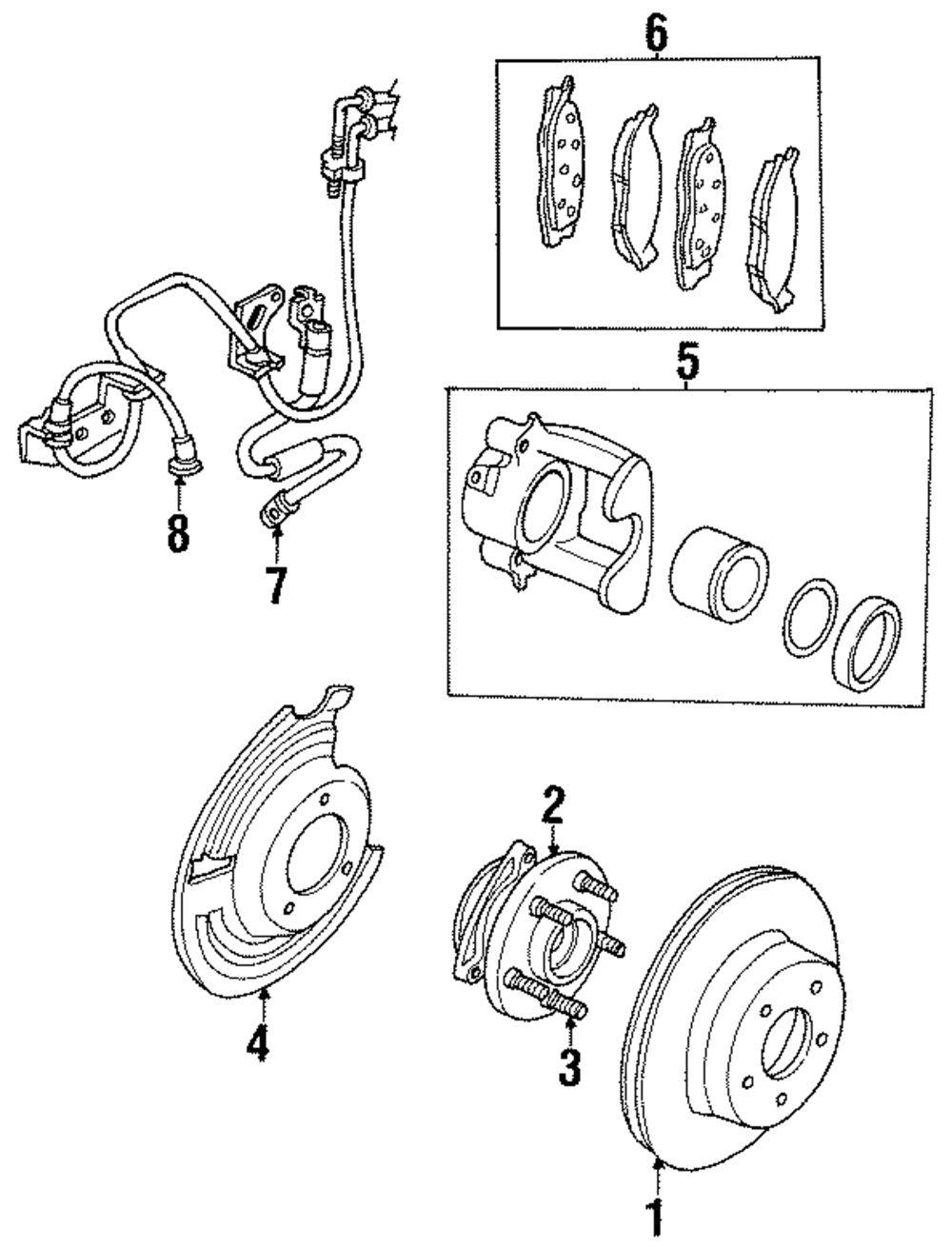 6
5
8
7
2
4
3
1