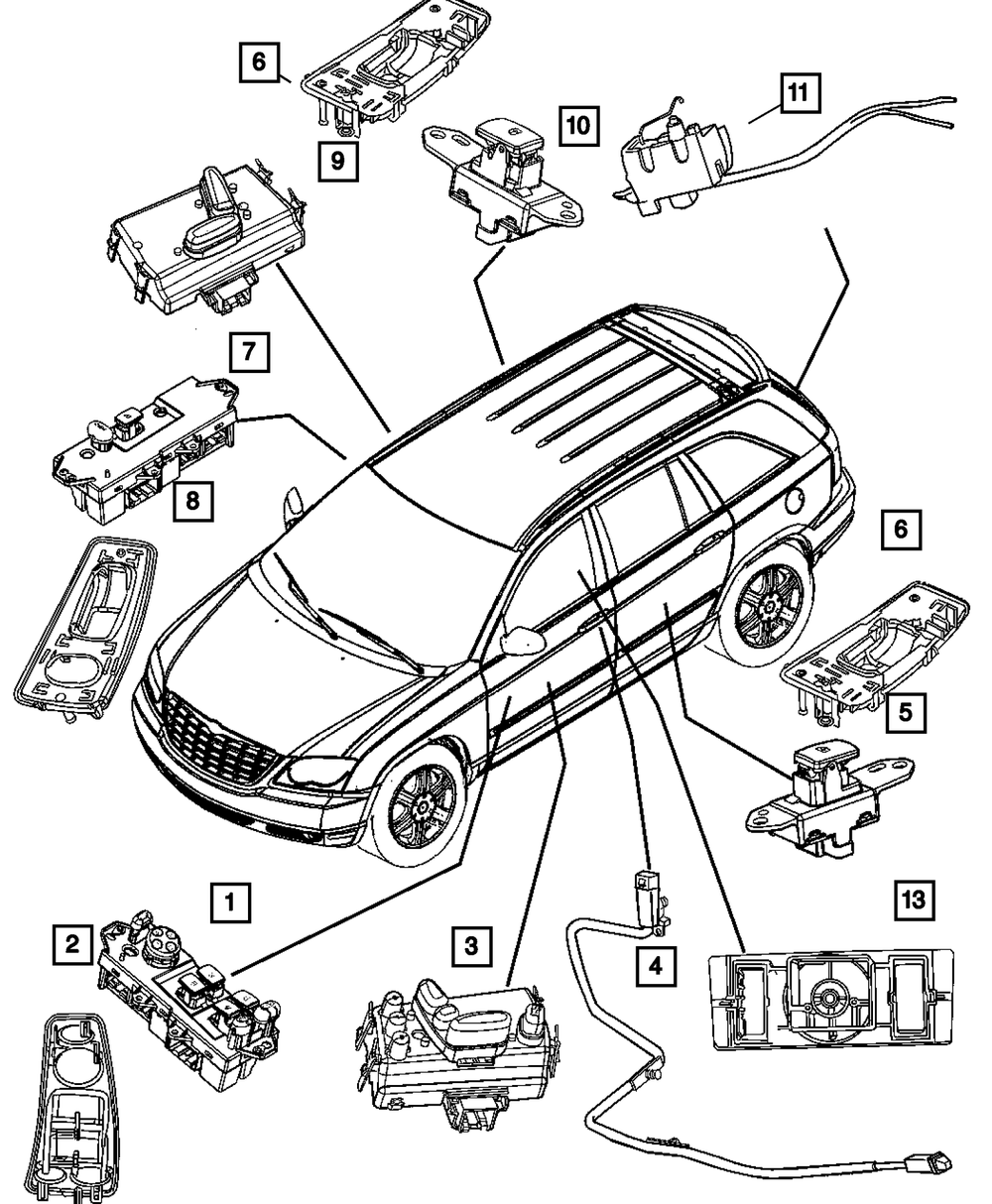 6
9
10
11
7
8
6
5
1
2
3
4
13