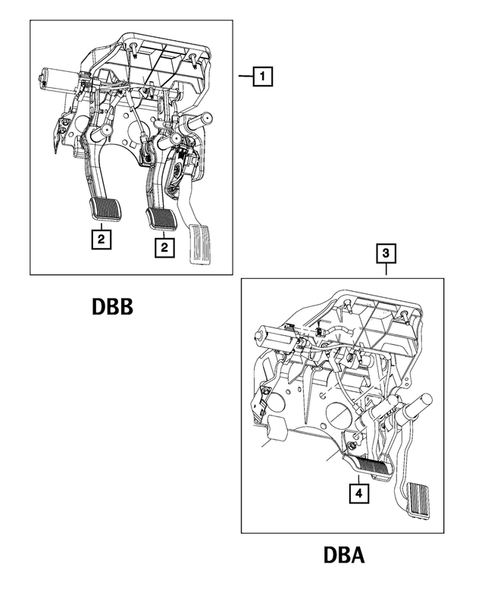 1

2

2

DBB

3

4

DBA