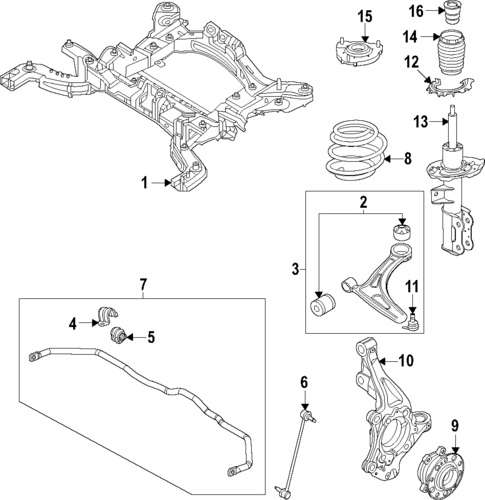 15
16
14
12
13
8
1
2
3
11
7
4
5
10
6
9