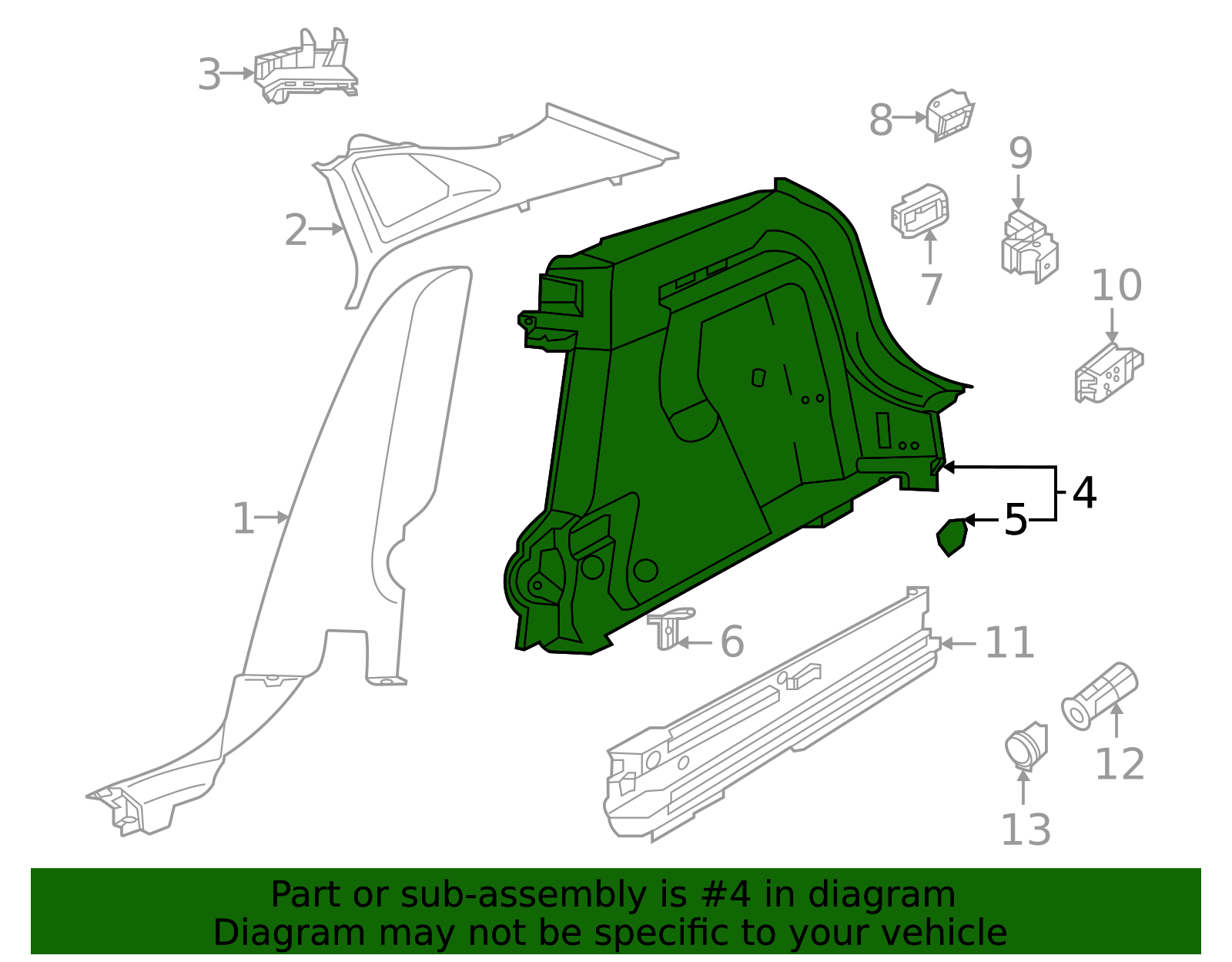 3
8
9
2
7
10
1
4
5
6
11
12
13

Part or sub-assembly is #4 in diagram
Diagram may not be specific to your vehicle