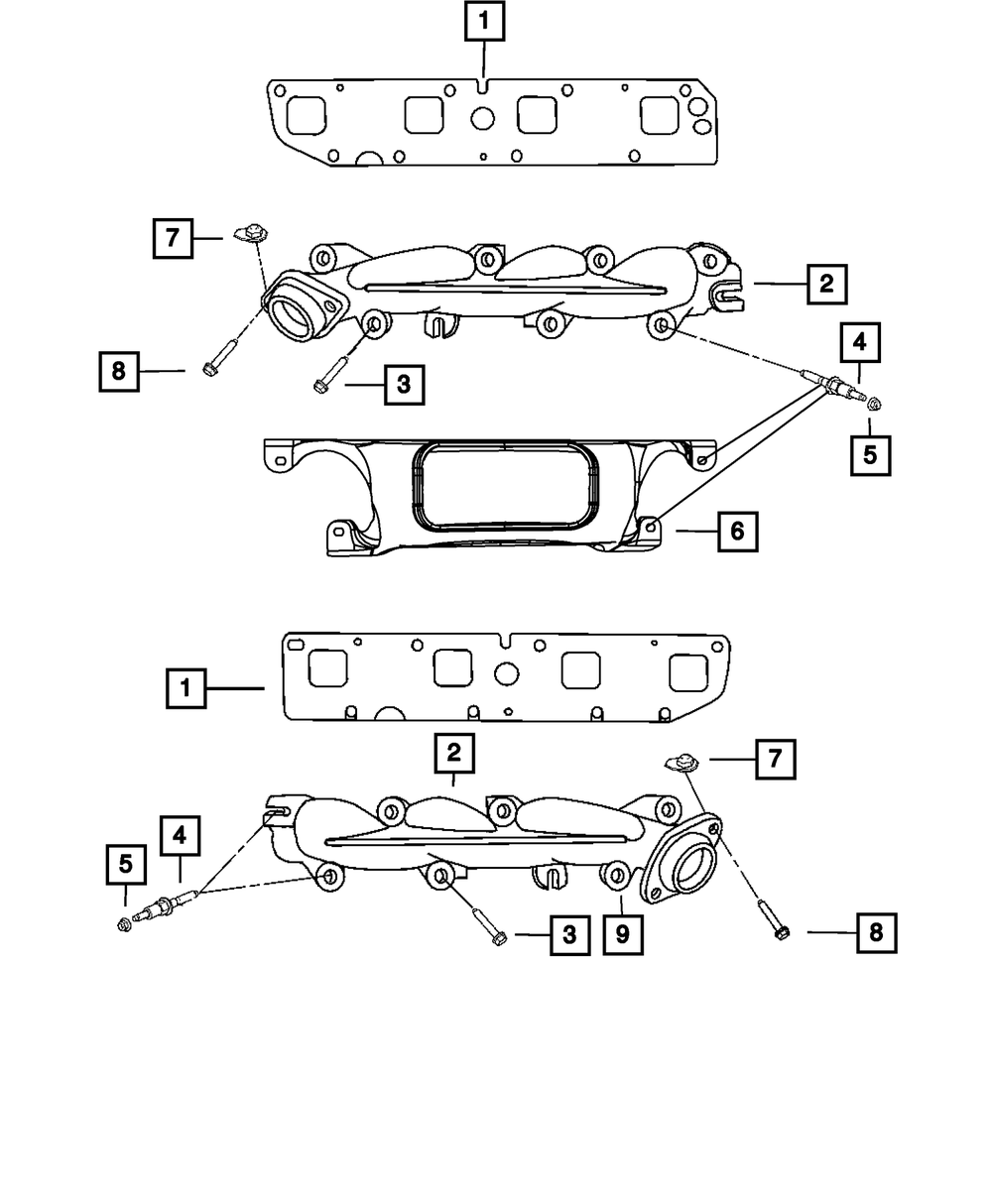 1

7

2

8

3

4

5

6

1

2

7

4

5

3

9

8