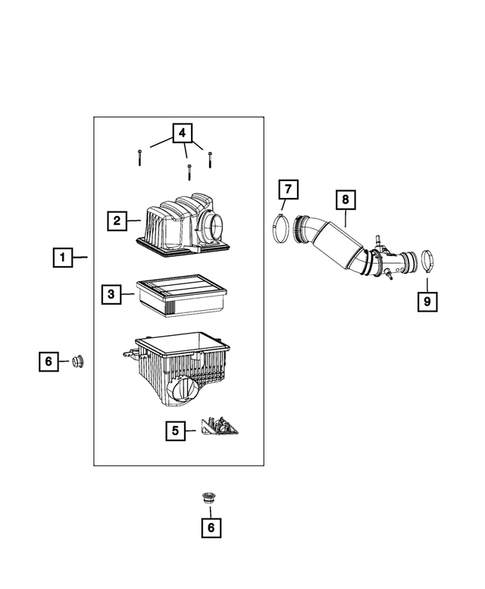 4
7
8
2
1
3
9
6
5
6