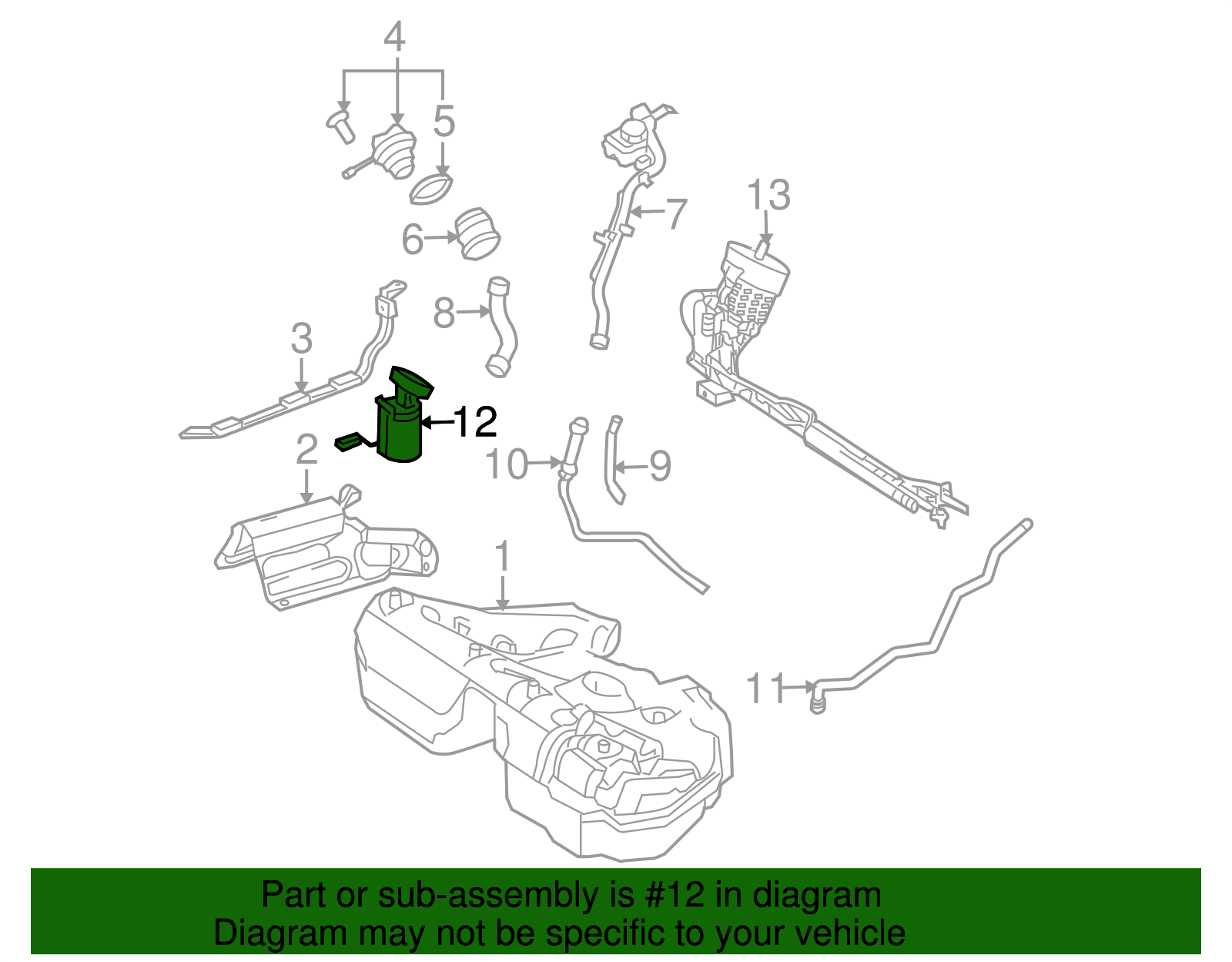 4
5
7
13
6
8
3
12
2
10
9
1
11

Part or sub-assembly is #12 in diagram
Diagram may not be specific to your vehicle