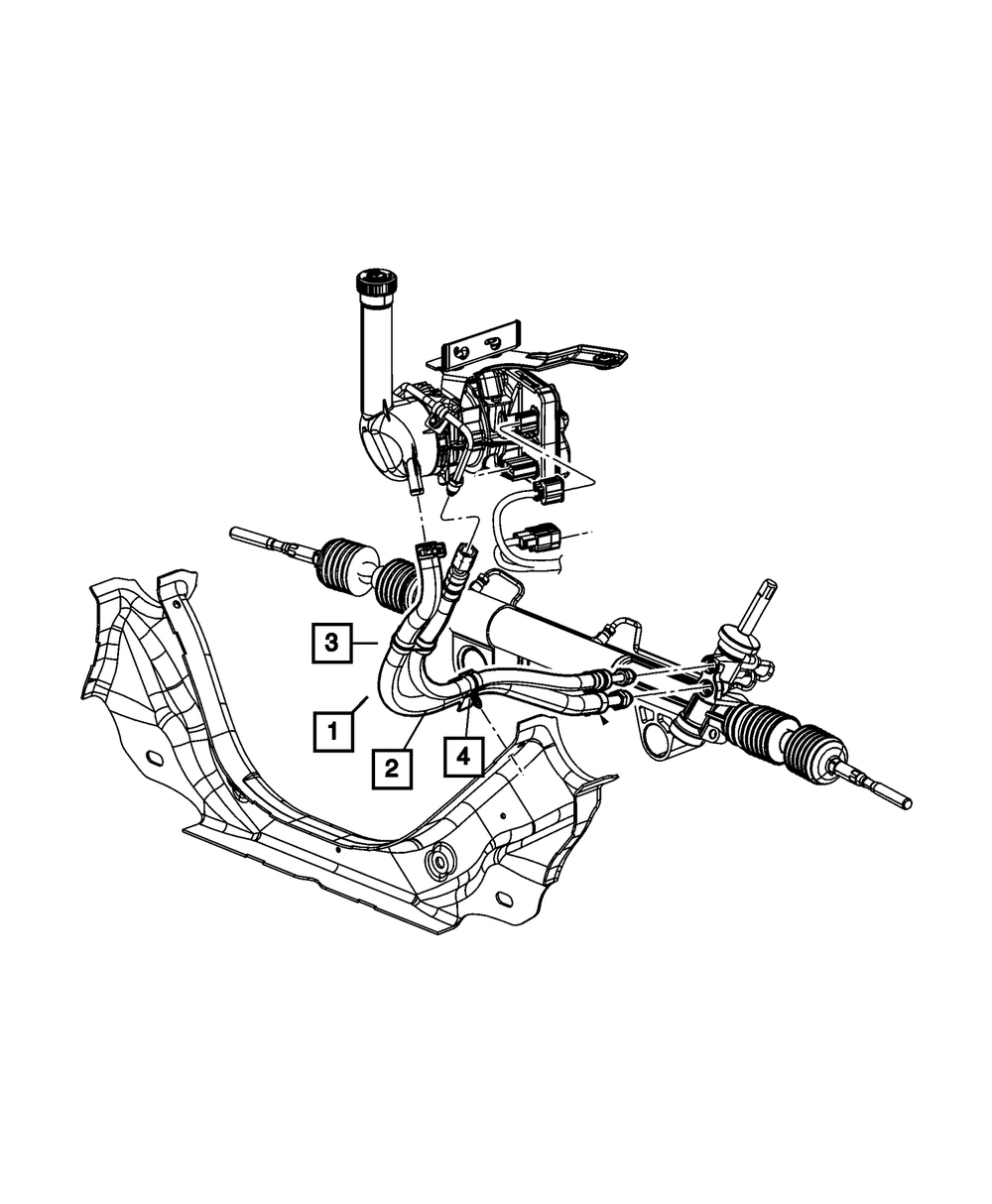 3
1
2
4