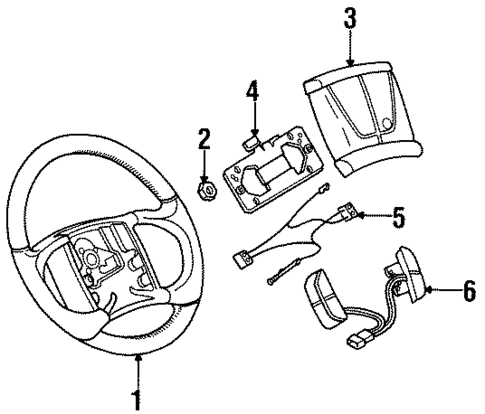 3
4
2
5
6
1