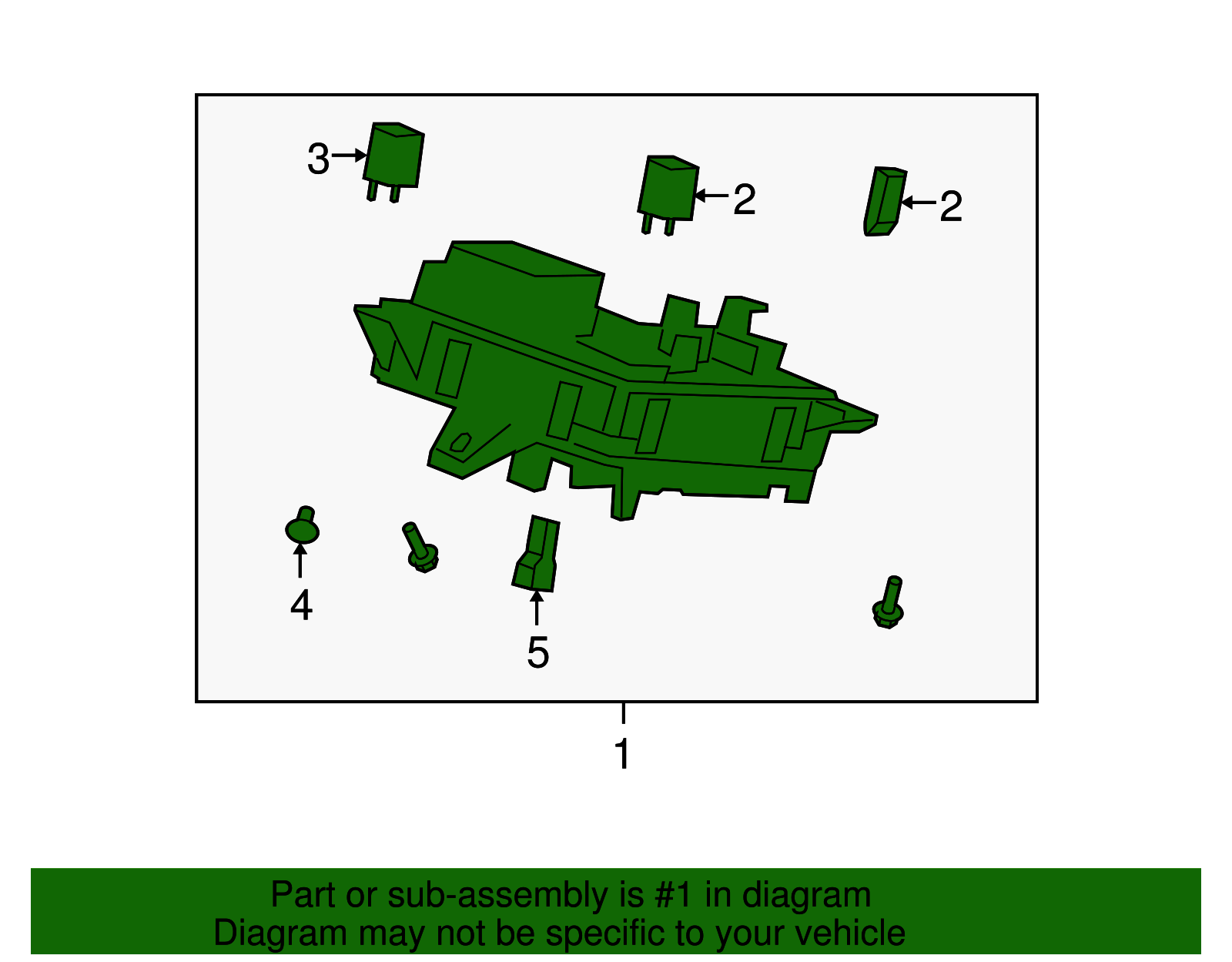 3
2
2
4
5
1

Part or sub-assembly is #1 in diagram
Diagram may not be specific to your vehicle