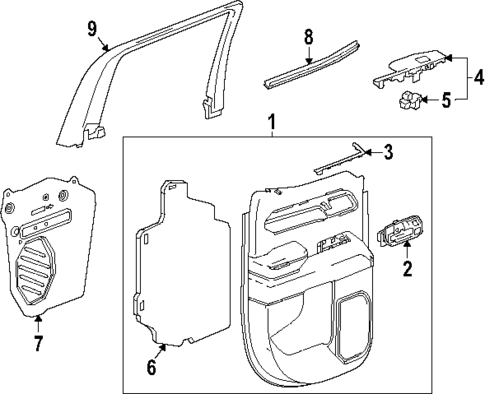 9
8
4
5
1
3
2
7
6