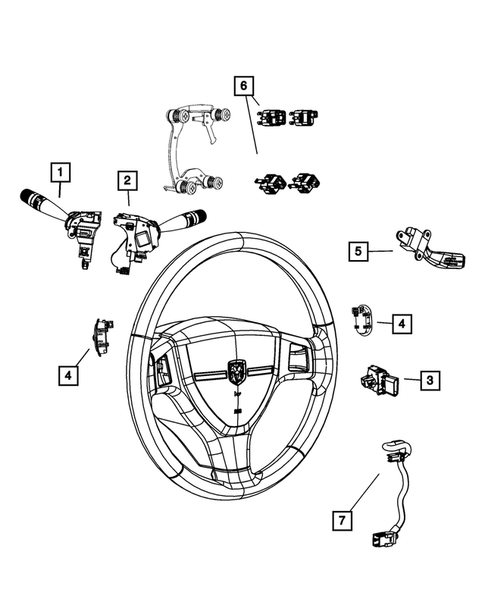 6
1
2
5
4
4
3
7