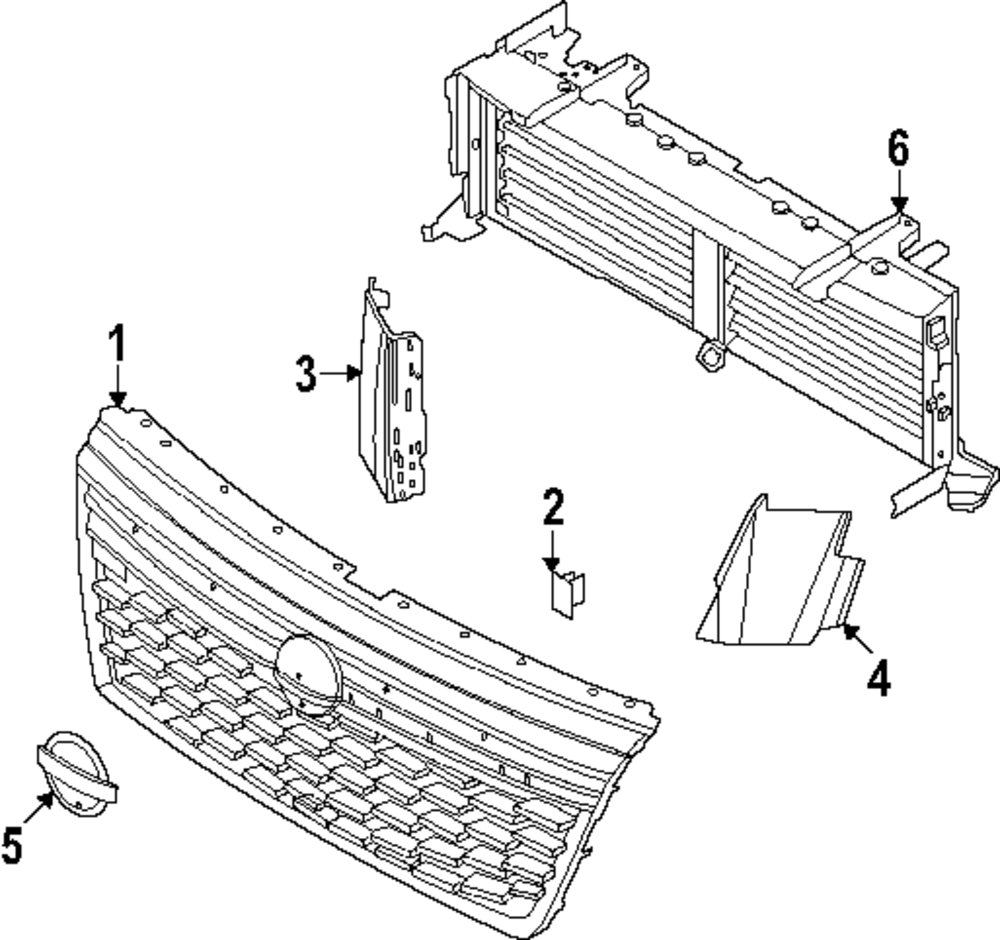 6
1
3
2
4
5