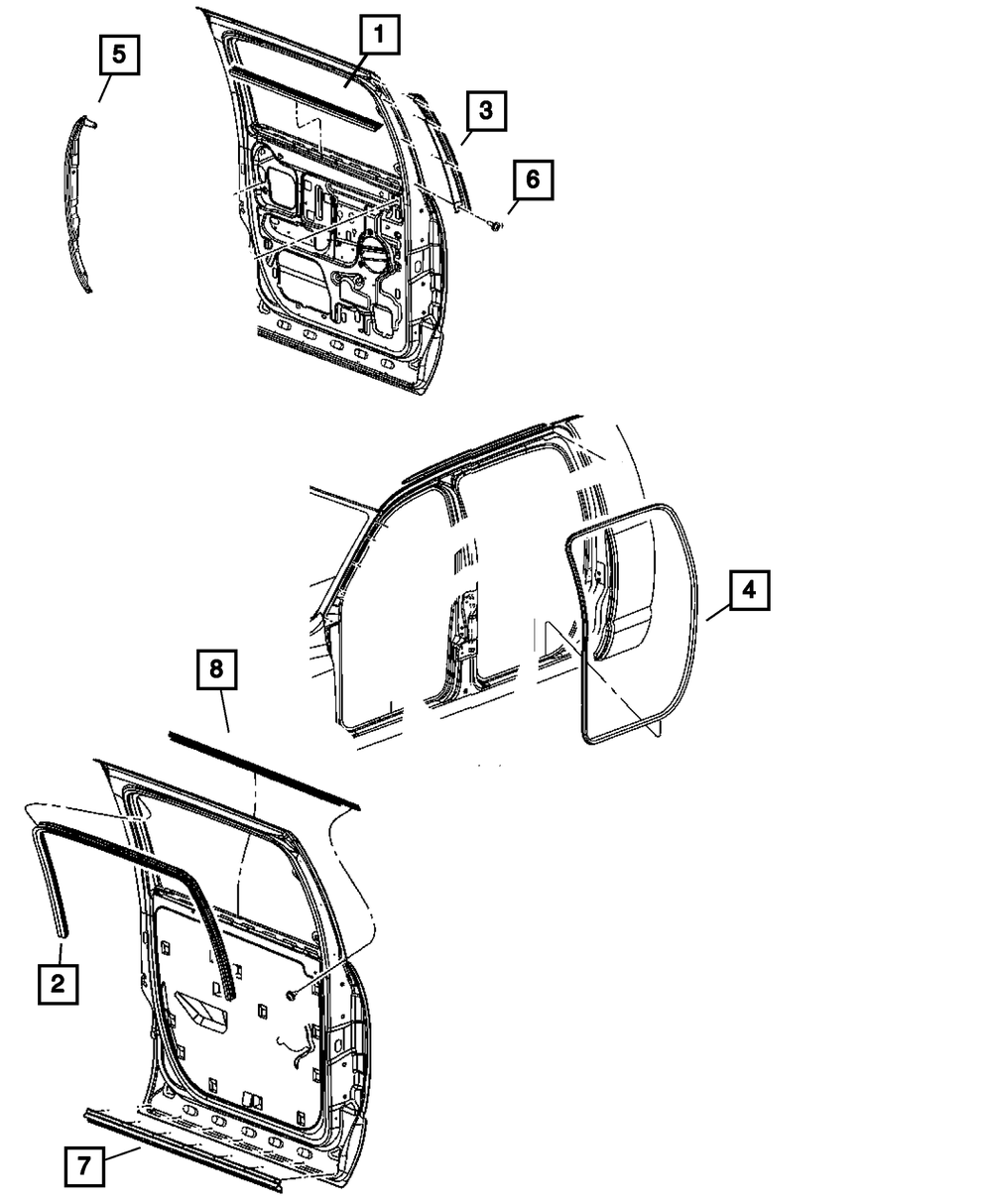 5
1
3
6
4
8
2
7