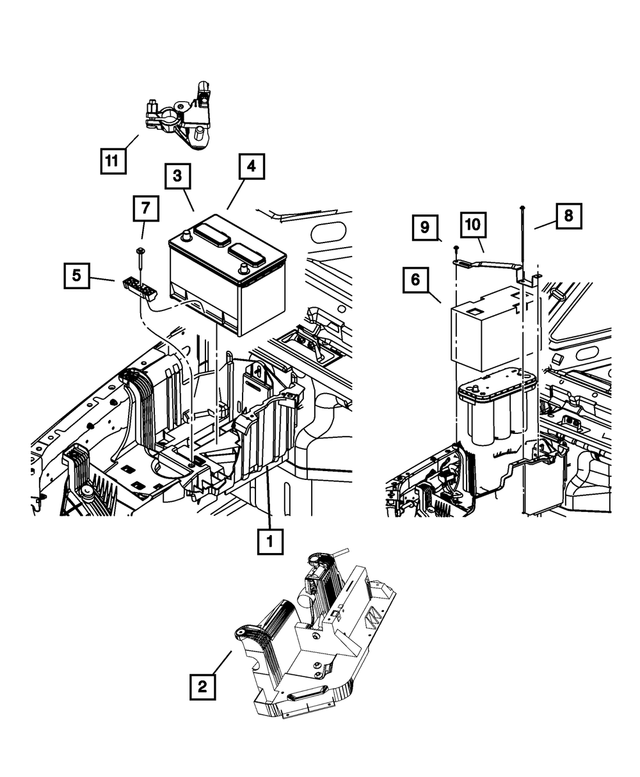 11
3
4
7
5
9
10
8
6
1
2