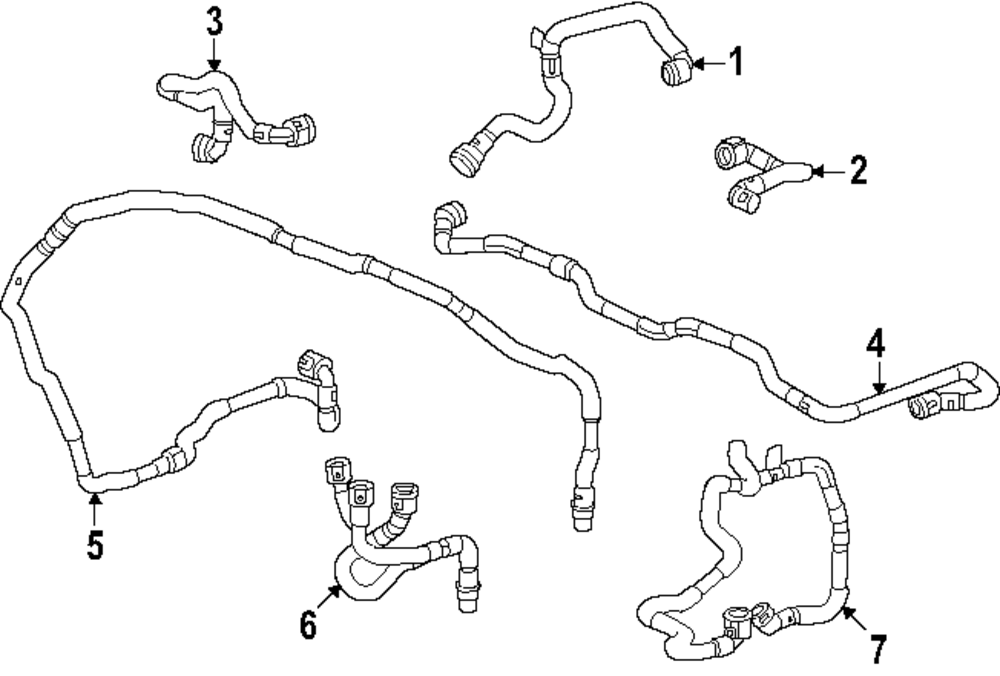 3
1
2
4
5
6
7