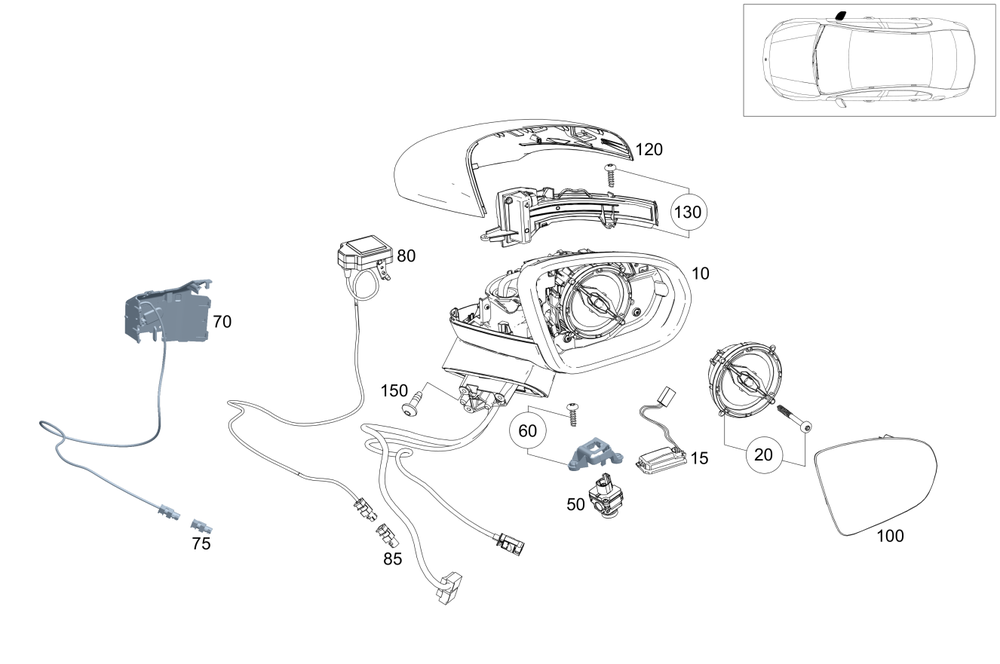 120
130
80
10
70
150
60
15
20
50
100
75
85