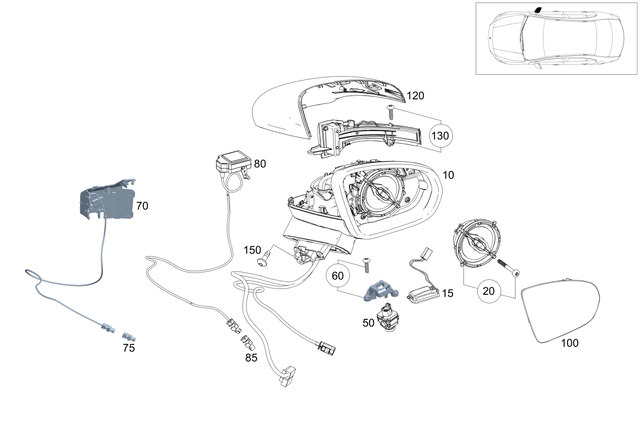 120
130
80
10
70
150
60
15
20
50
100
75
85