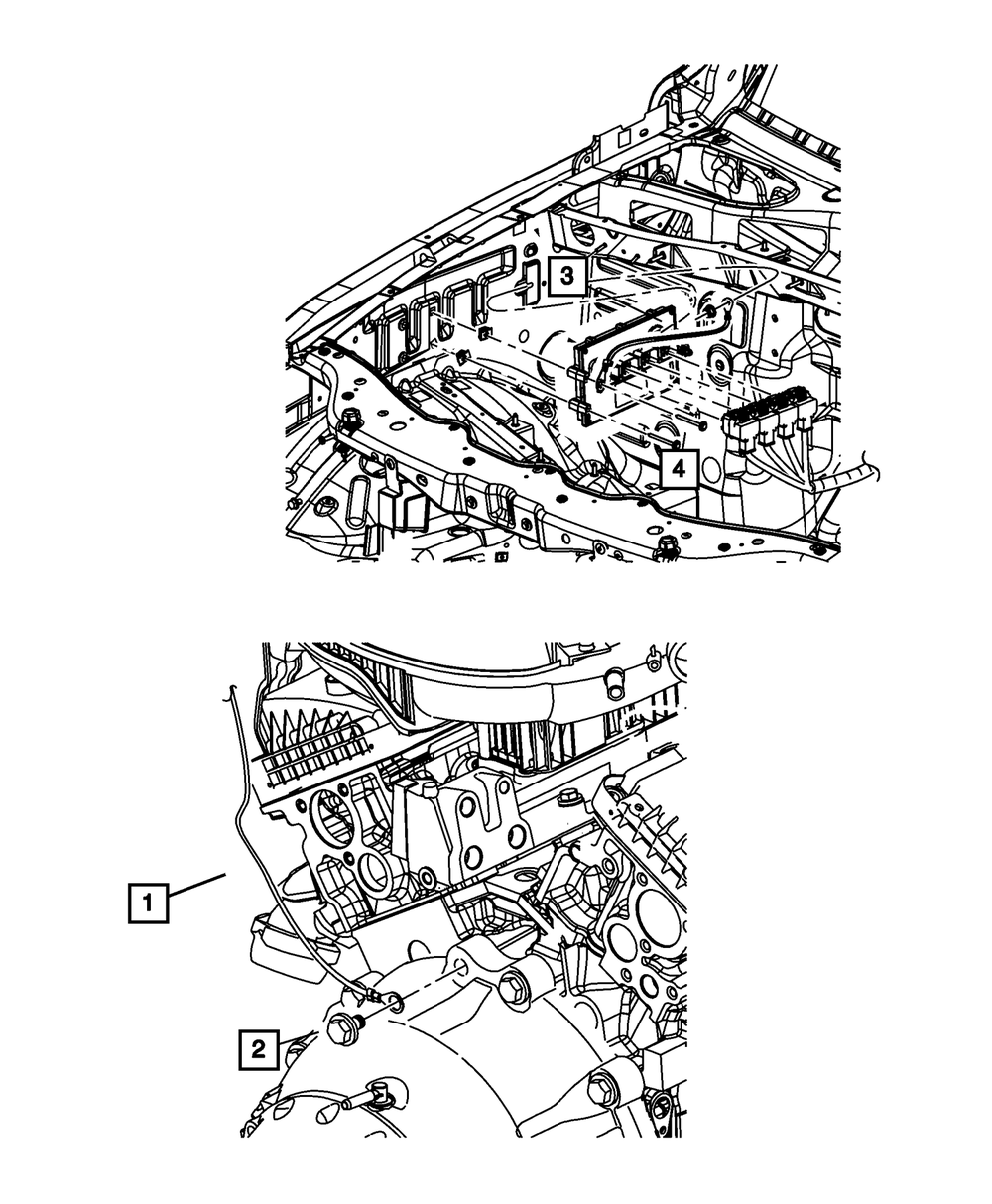 3
4
1
2