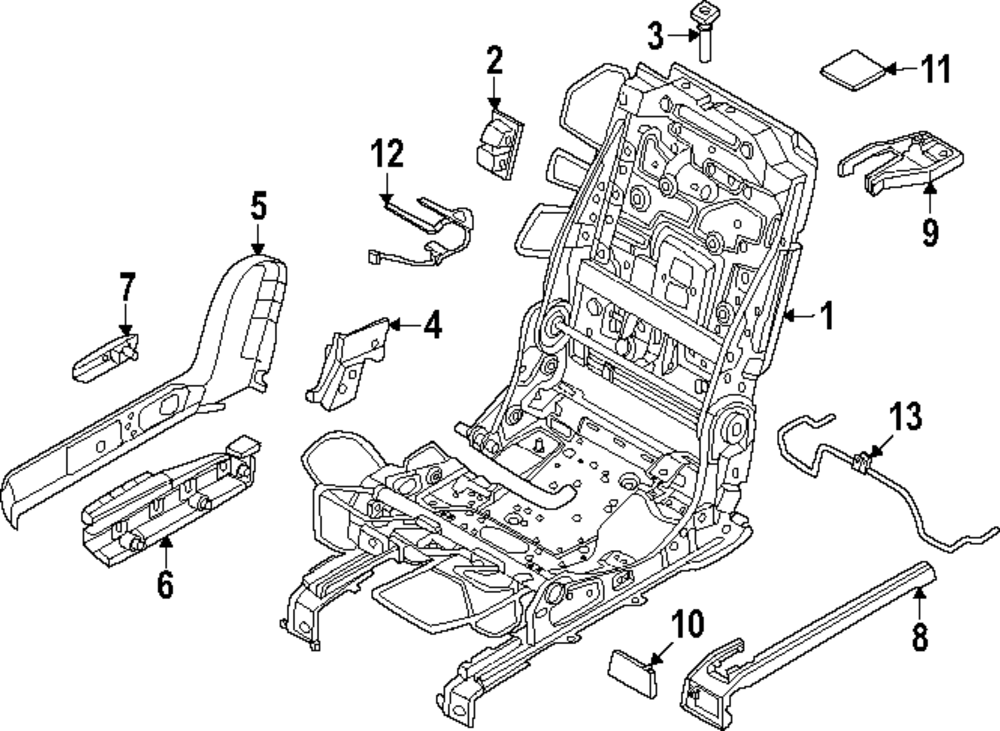 3
2
11
12
9
5
7
4
1
13
6
10
8