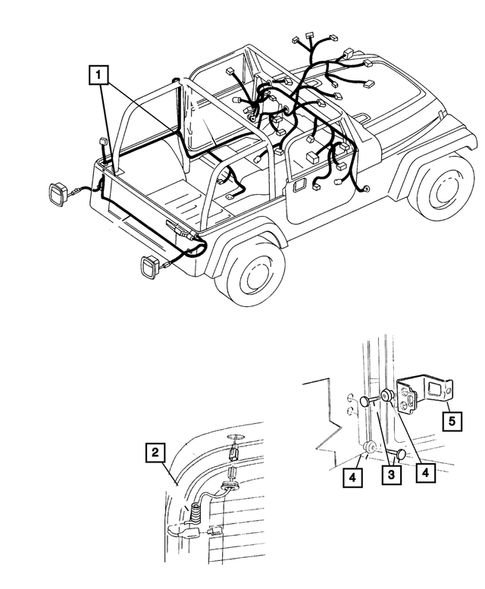 1

2

5

4

3

4