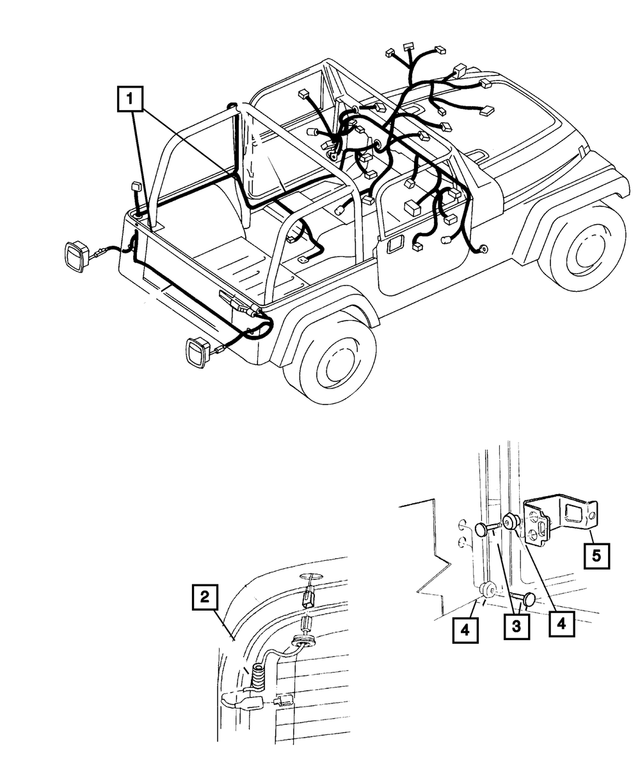 1

2

5

4

3

4