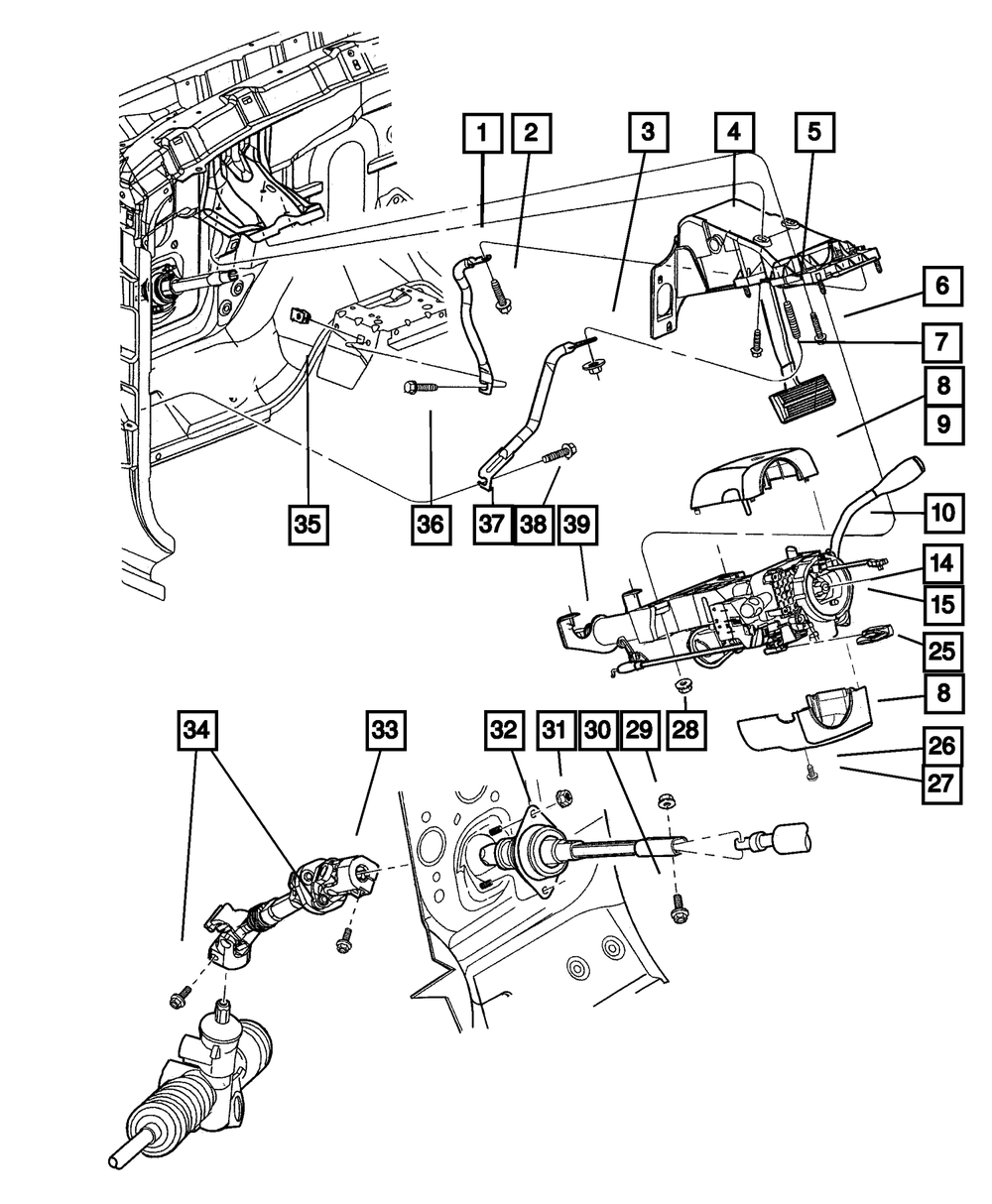 1
2
3
4
5
6
7
8
9
10
14
15
25
8
26
27
35
36
37
38
39
28
34
33
32
31
30
29