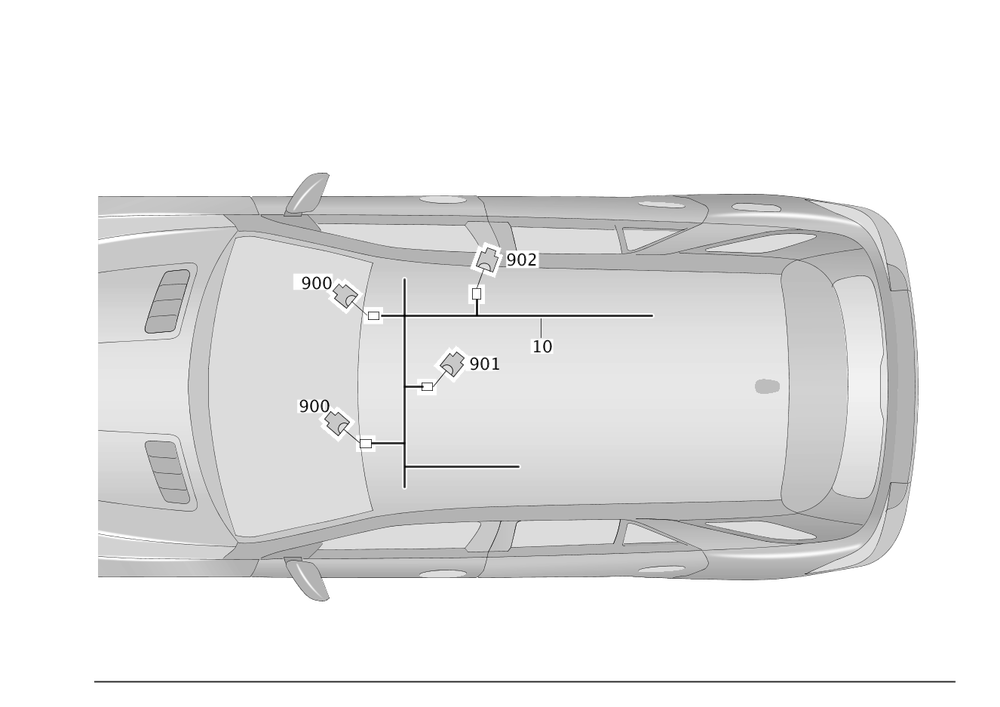 902
900
10
901
900