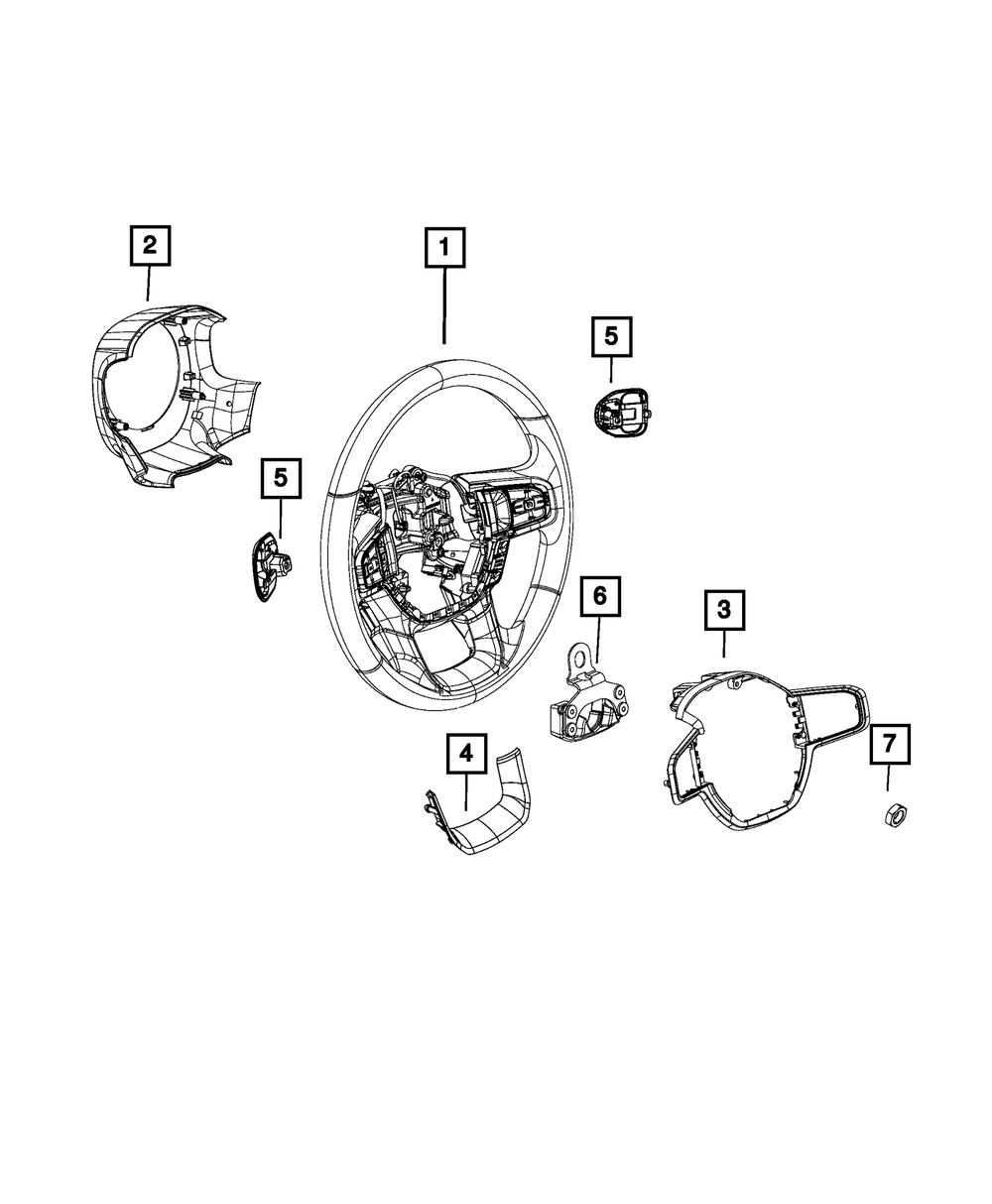 2
1
5
5
6
3
4
7