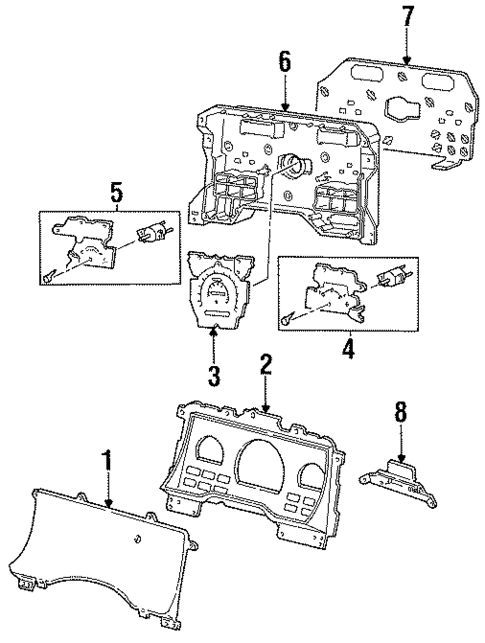 7
6
5
4
3
2
8
1