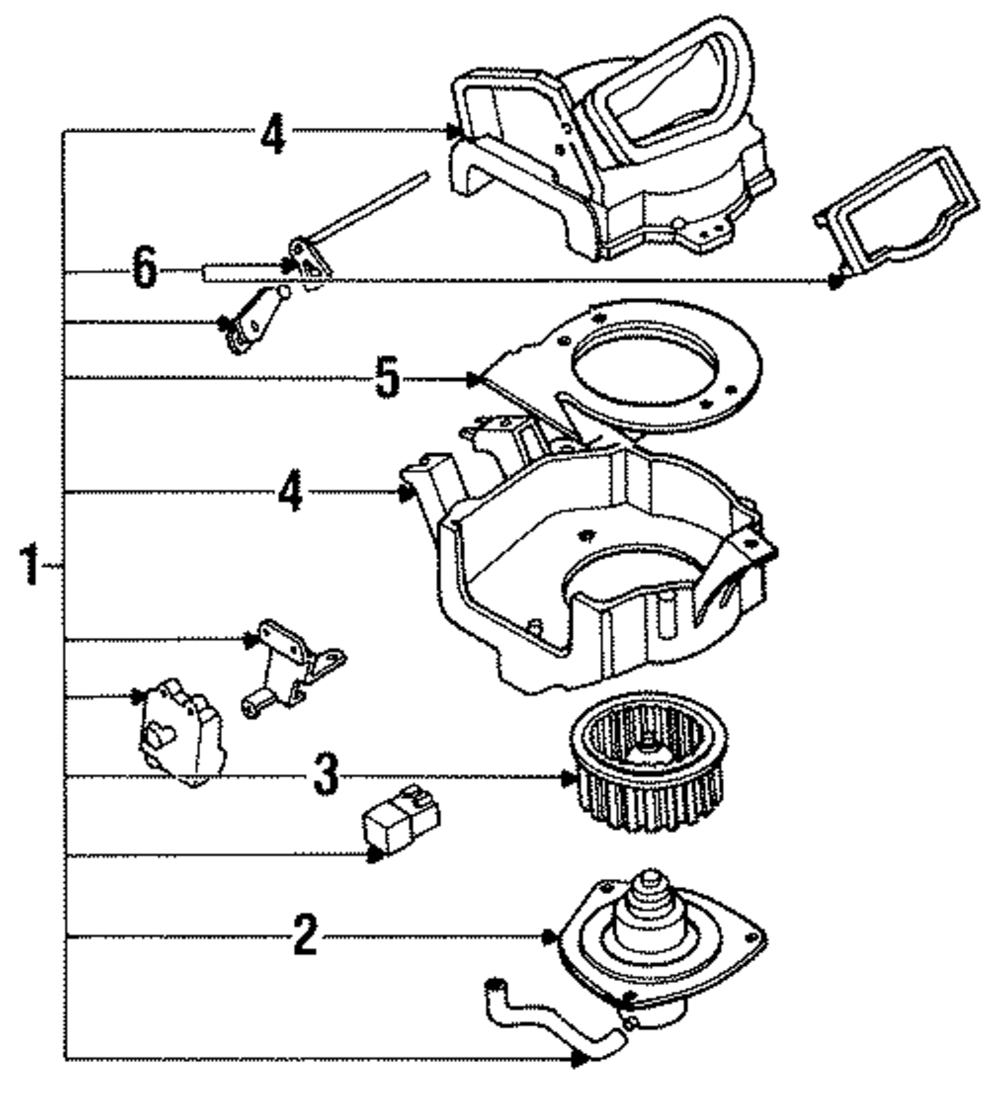 4
6
5
4
1
3
2