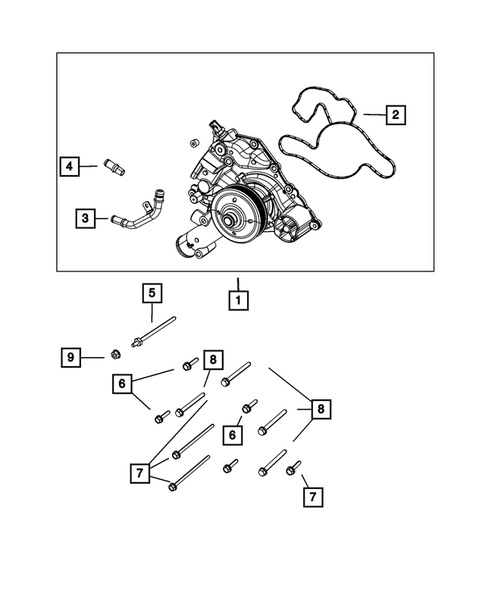 2
4
3
1
5
9
8
6
8
6
7
7