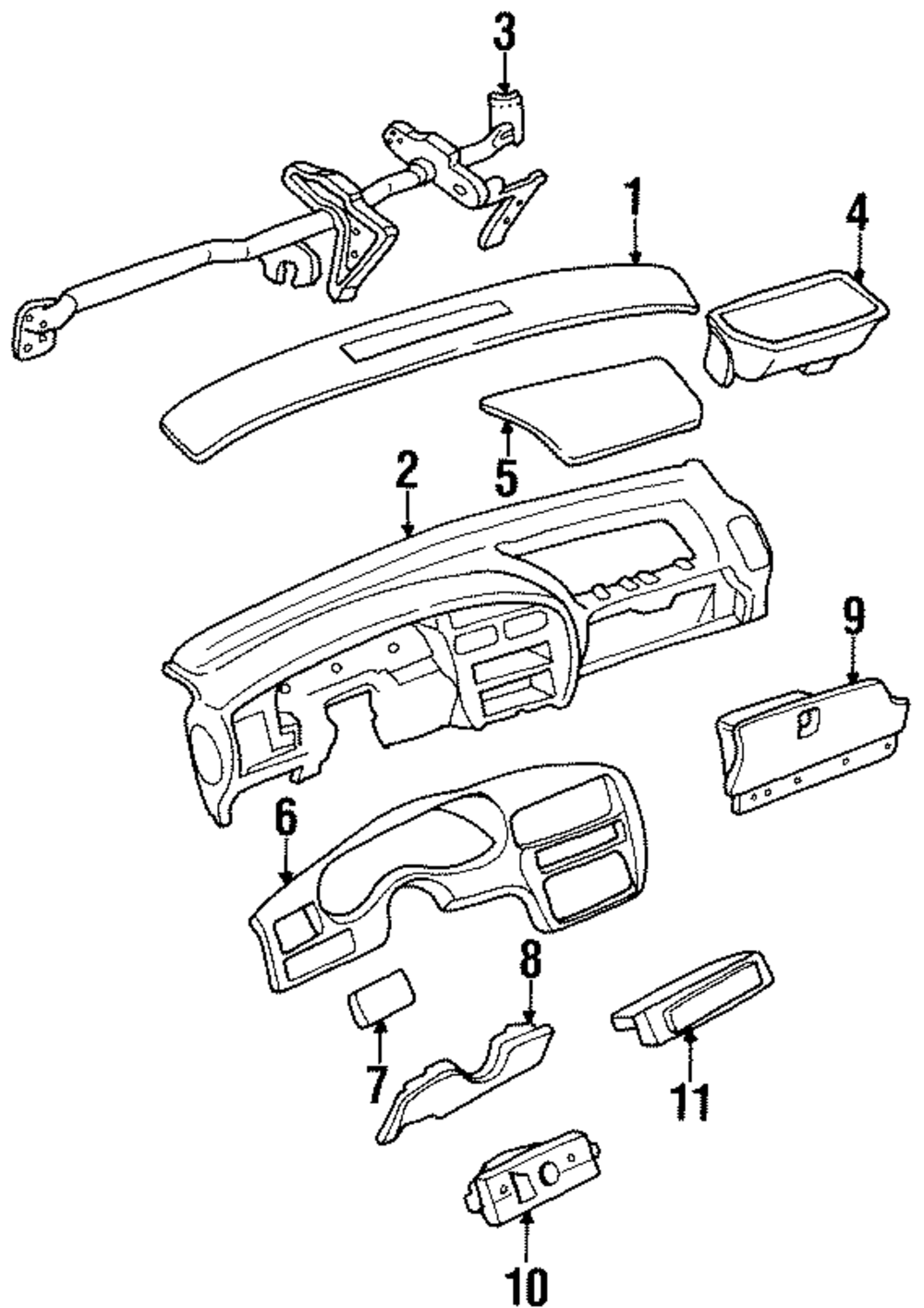 3
1
4
5
2
9
6
8
7
11
10