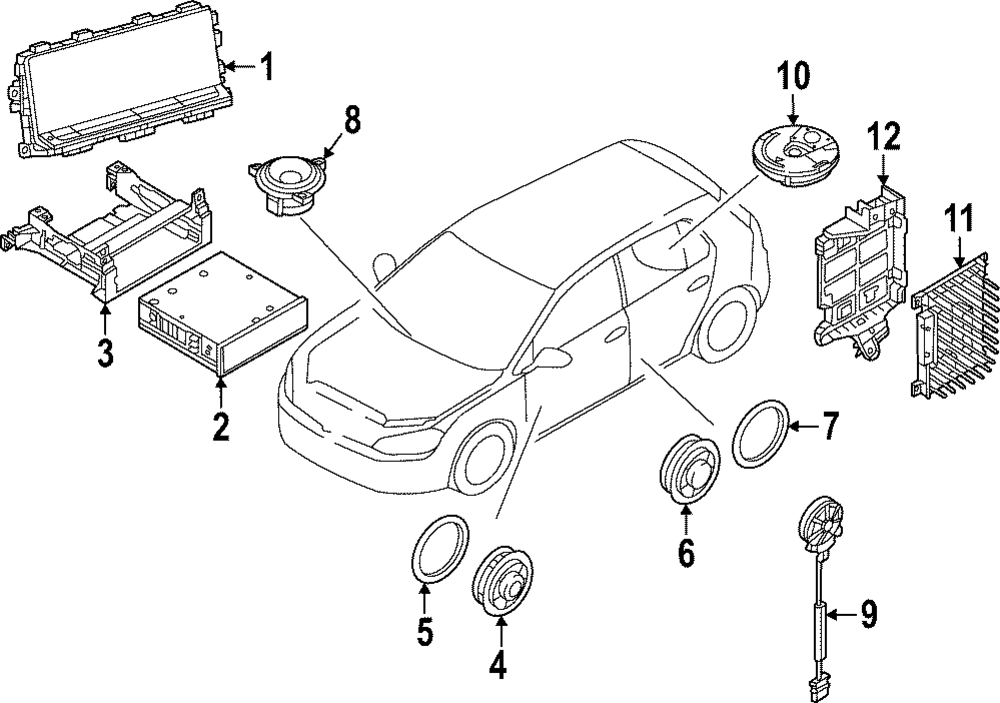 1
8
10
12
11
3
2
7
6
5
4
9